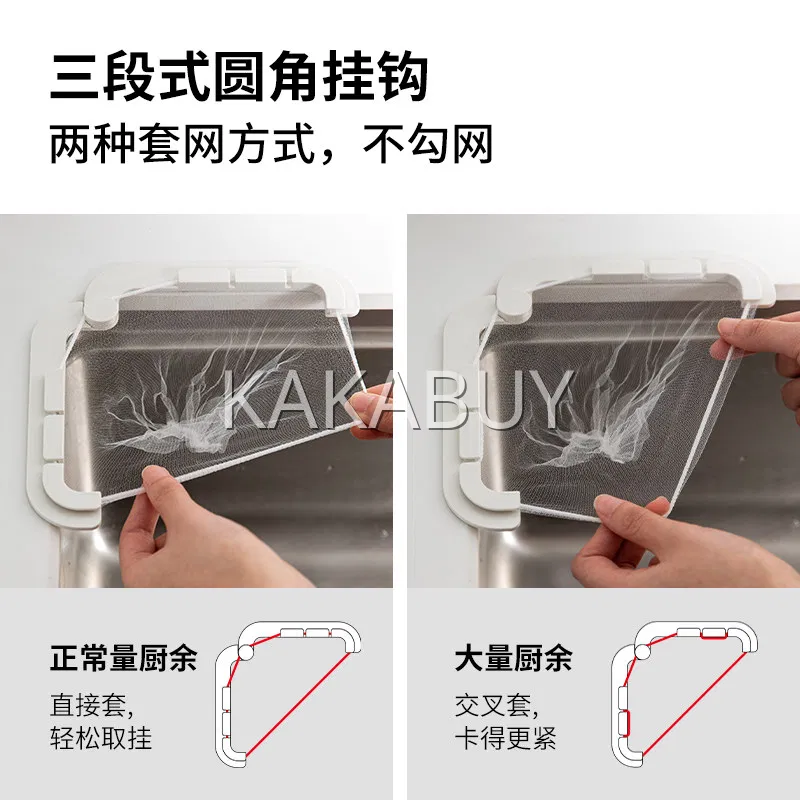 三段式圆角挂钩
两种套网方式，不勾网

KAKABUY

正常量厨余
直接套，
轻松取挂

大量厨余
交叉套，
卡得更紧