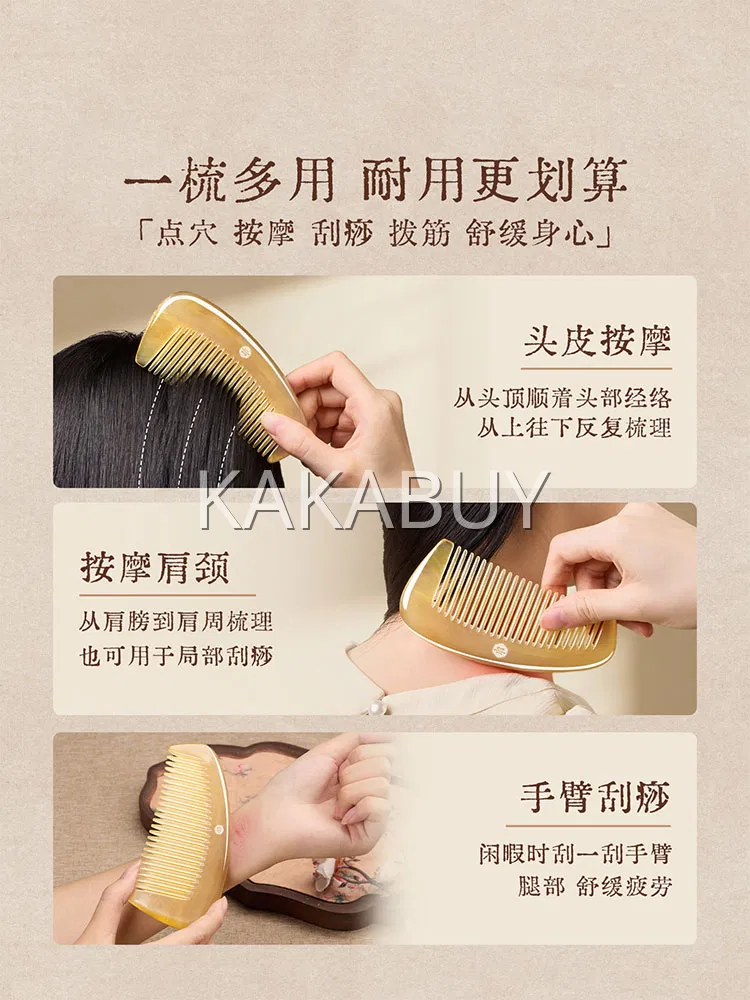 一梳多用 耐用更划算

「点穴 按摩 刮痧 拨筋 舒缓身心」

头皮按摩

从头顶顺着头部经络
从上往下反复梳理

KAKABUY

按摩肩颈

从肩膀到肩周梳理
也可用于局部刮痧

手臂刮痧

闲暇时刮一刮手臂
腿部 舒缓疲劳