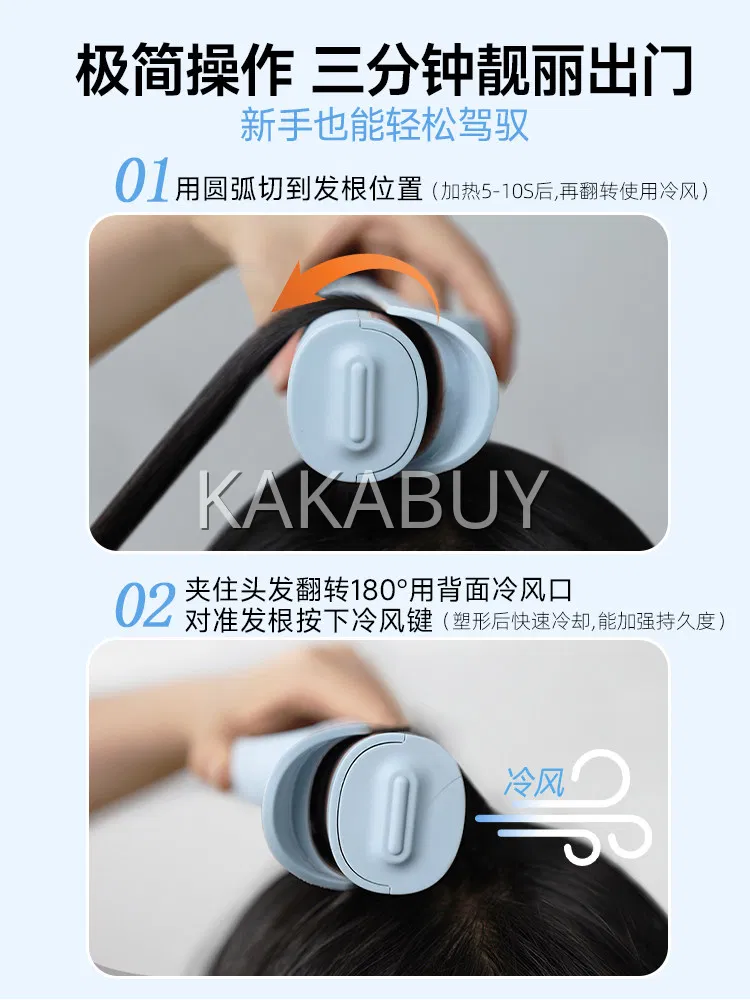 极简操作 三分钟靓丽出门

新手也能轻松驾驭

01 用圆弧切到发根位置（加热5-10S后,再翻转使用冷风）

KAKABUY

02 夹住头发翻转180°用背面冷风口对准发根按下冷风键（塑形后快速冷却,能加强持久度）

冷风