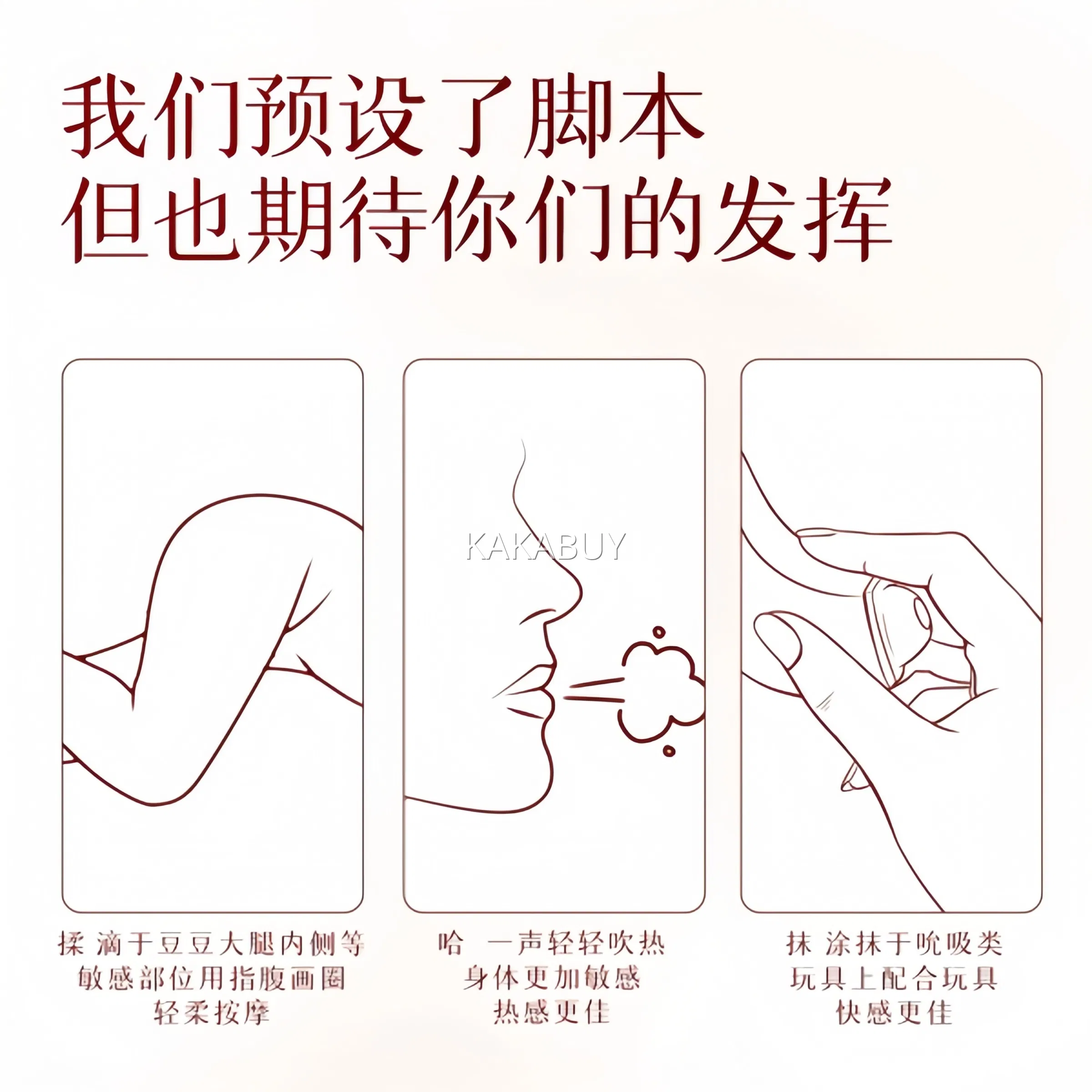 我们预设了脚本
但也期待你们的发挥

KAKABUY

揉 滴于豆豆大腿内侧等敏感部位用指腹画圈轻柔按摩

哈 一声轻轻吹热身体更加敏感热感更佳

抹 涂抹于吮吸类玩具上配合玩具快感更佳