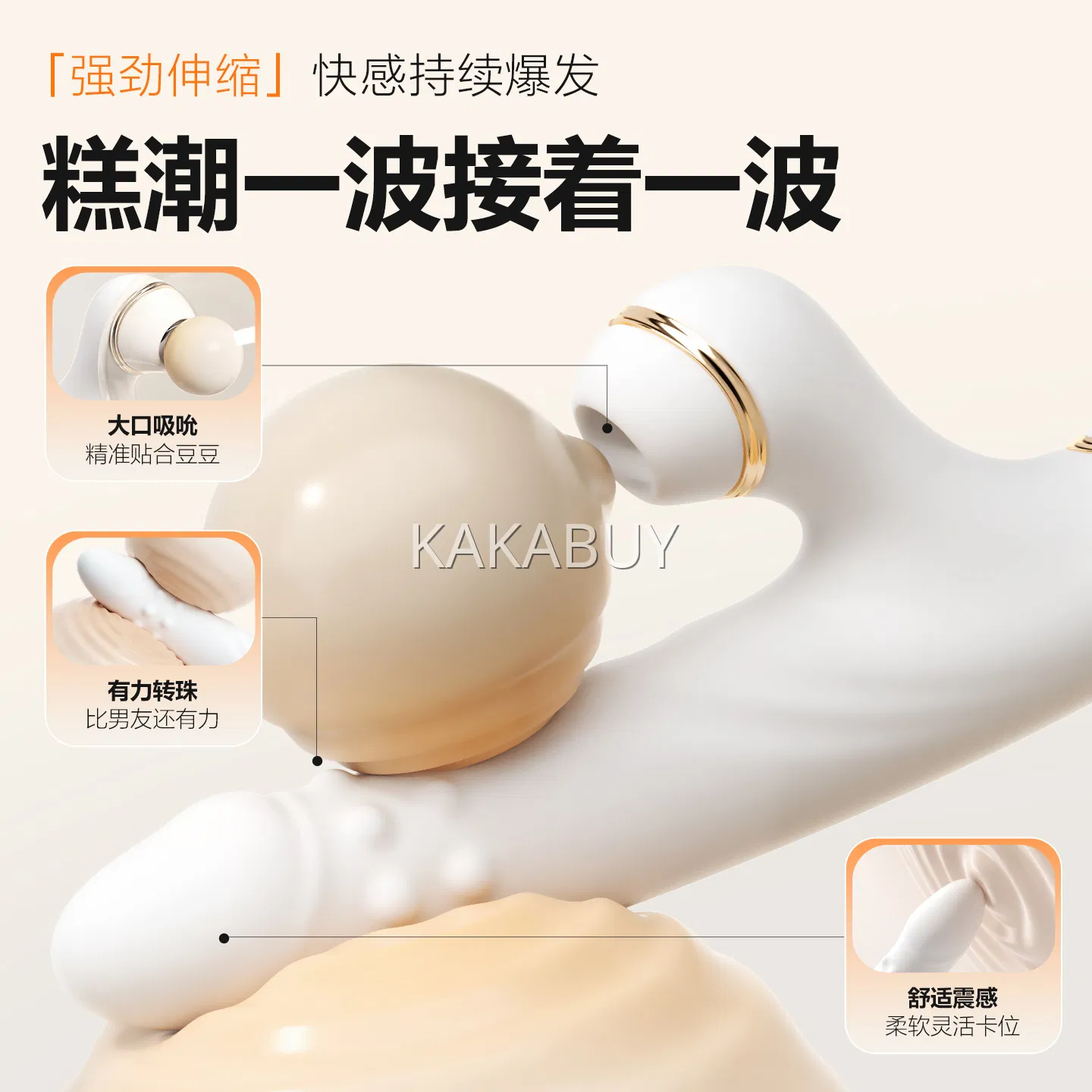 「强劲伸缩」快感持续爆发

糕潮一波接着一波

大口吸吮
精准贴合豆豆

KAKABUY

有力转珠
比男友还有力

舒适震感
柔软灵活卡位