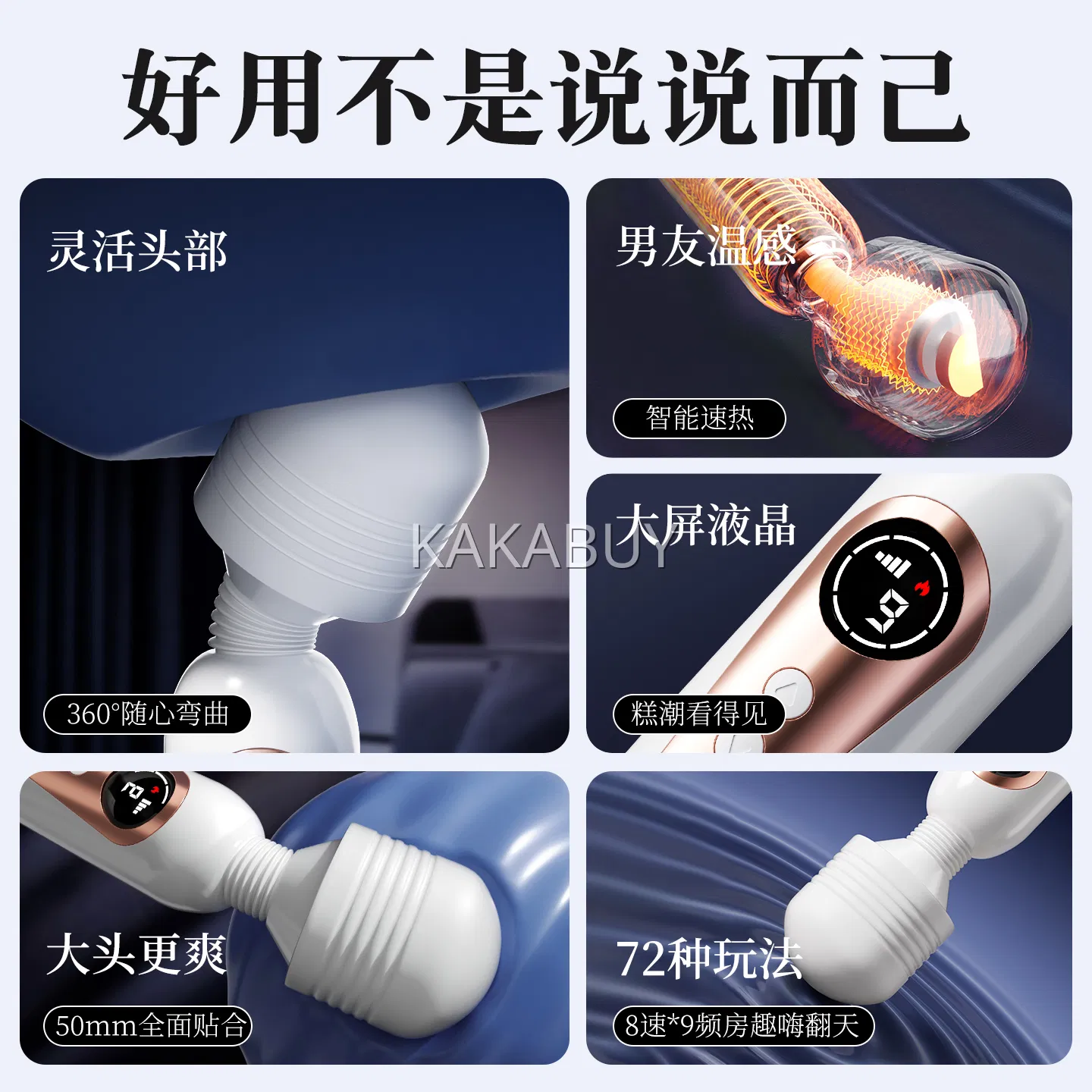 好用不是说说而已

灵活头部

360°随心弯曲

男友温感

智能速热

KAKABUY

大屏液晶

糕潮看得见

大头更爽

50mm全面贴合

72种玩法

8速*9频房趣嗨翻天