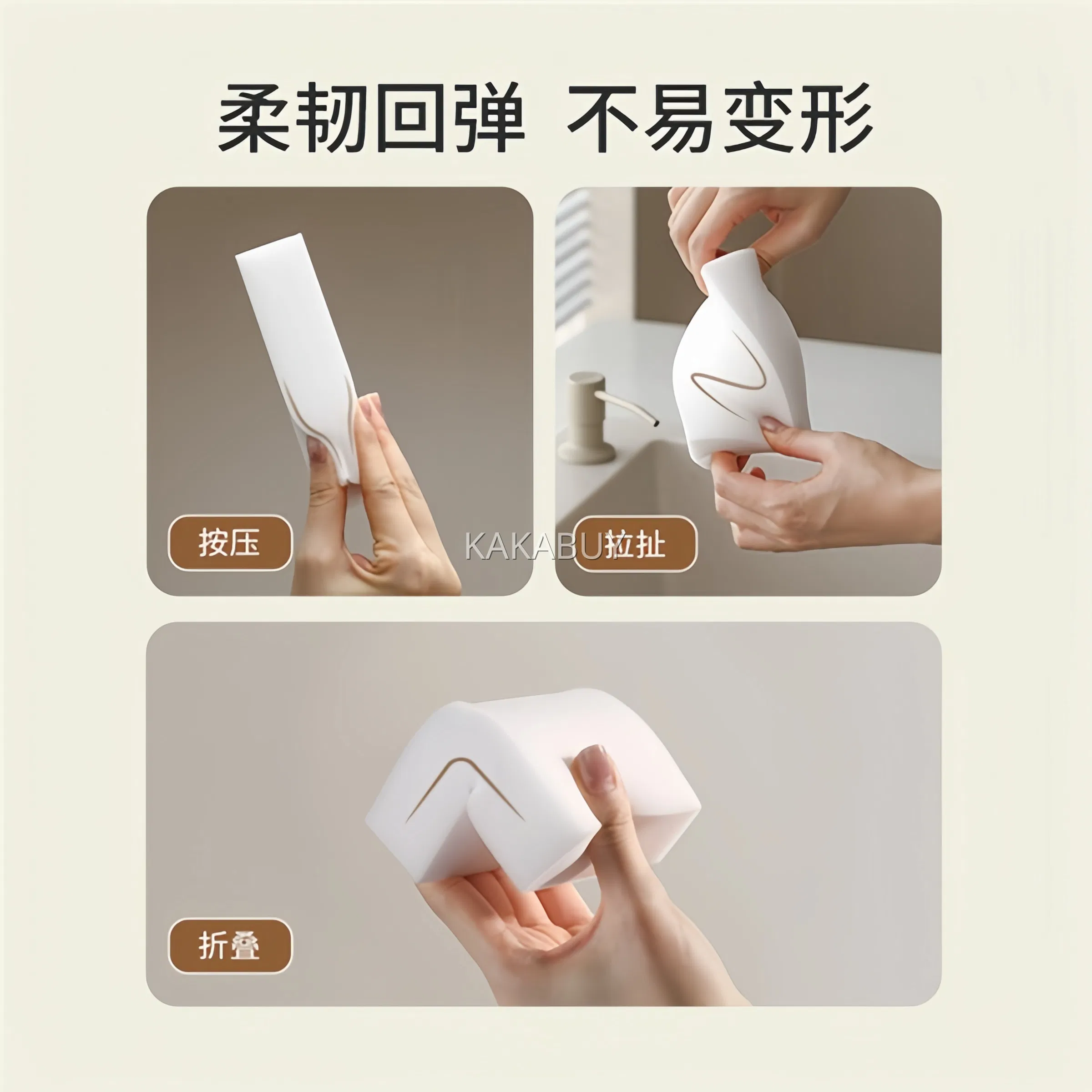 柔韧回弹 不易变形

按压

KAKABUY

拉扯

折叠