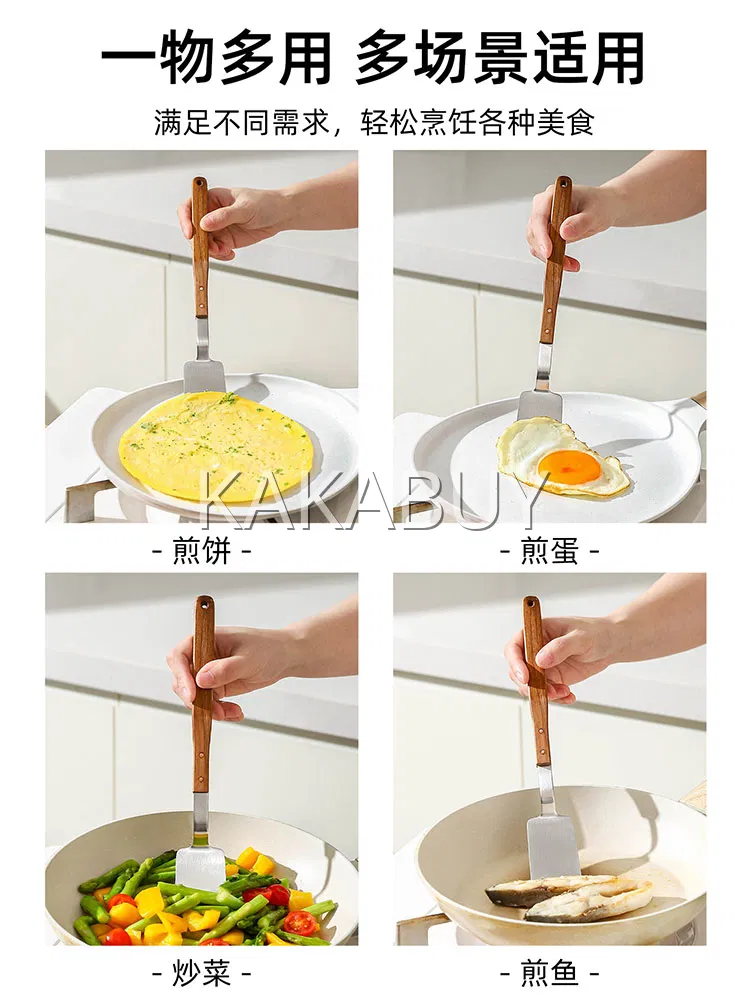 一物多用 多场景适用

满足不同需求，轻松烹饪各种美食

KAKABUY

- 煎饼 -

- 煎蛋 -

- 炒菜 -

- 煎鱼 -