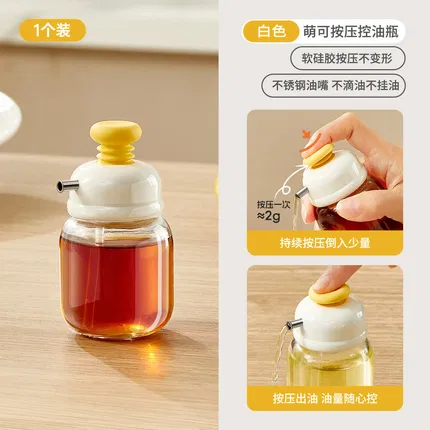 1个装

白色 萌可按压控油瓶

软硅胶按压不变形

不锈钢油嘴 不滴油不挂油

按压一次 ≈2g

持续按压倒入少量

按压出油 油量随心控