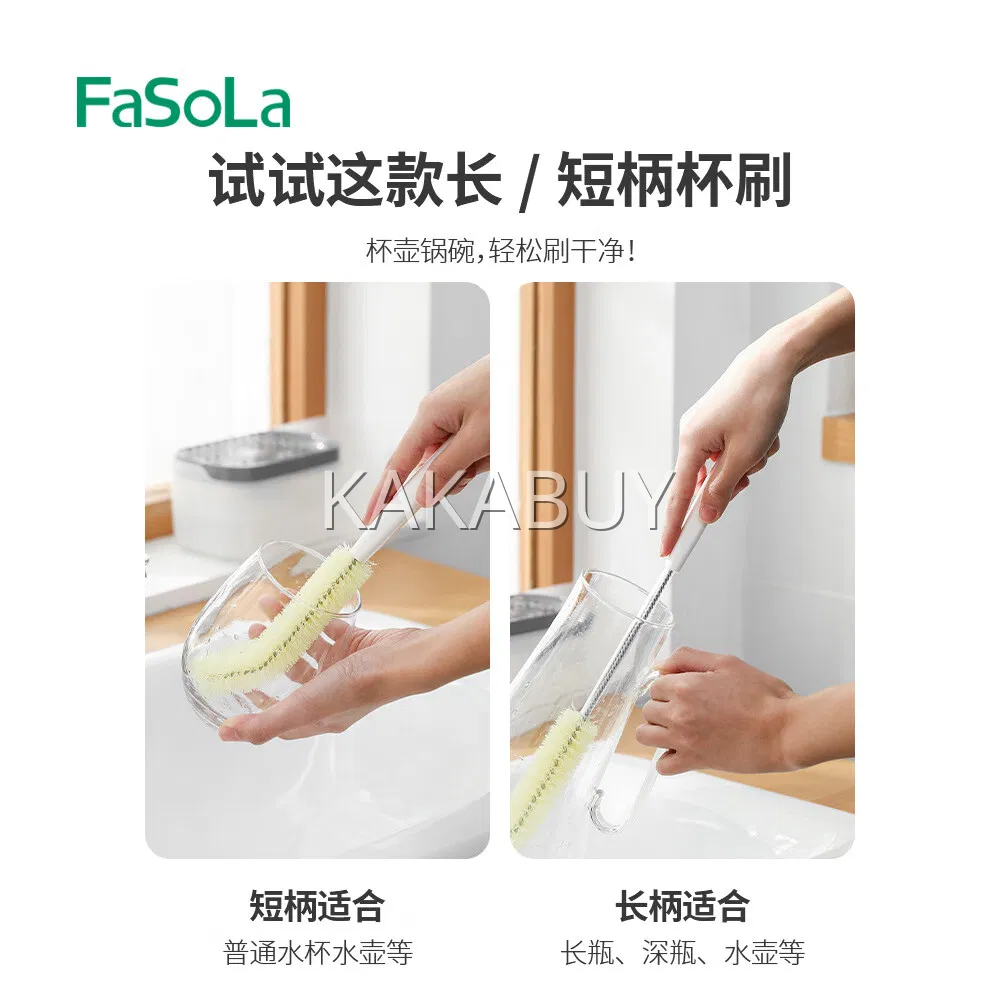 FaSoLa

试试这款长 / 短柄杯刷

杯壶锅碗,轻松刷干净!

KAKABUY

短柄适合
普通水杯水壶等

长柄适合
长瓶、深瓶、水壶等