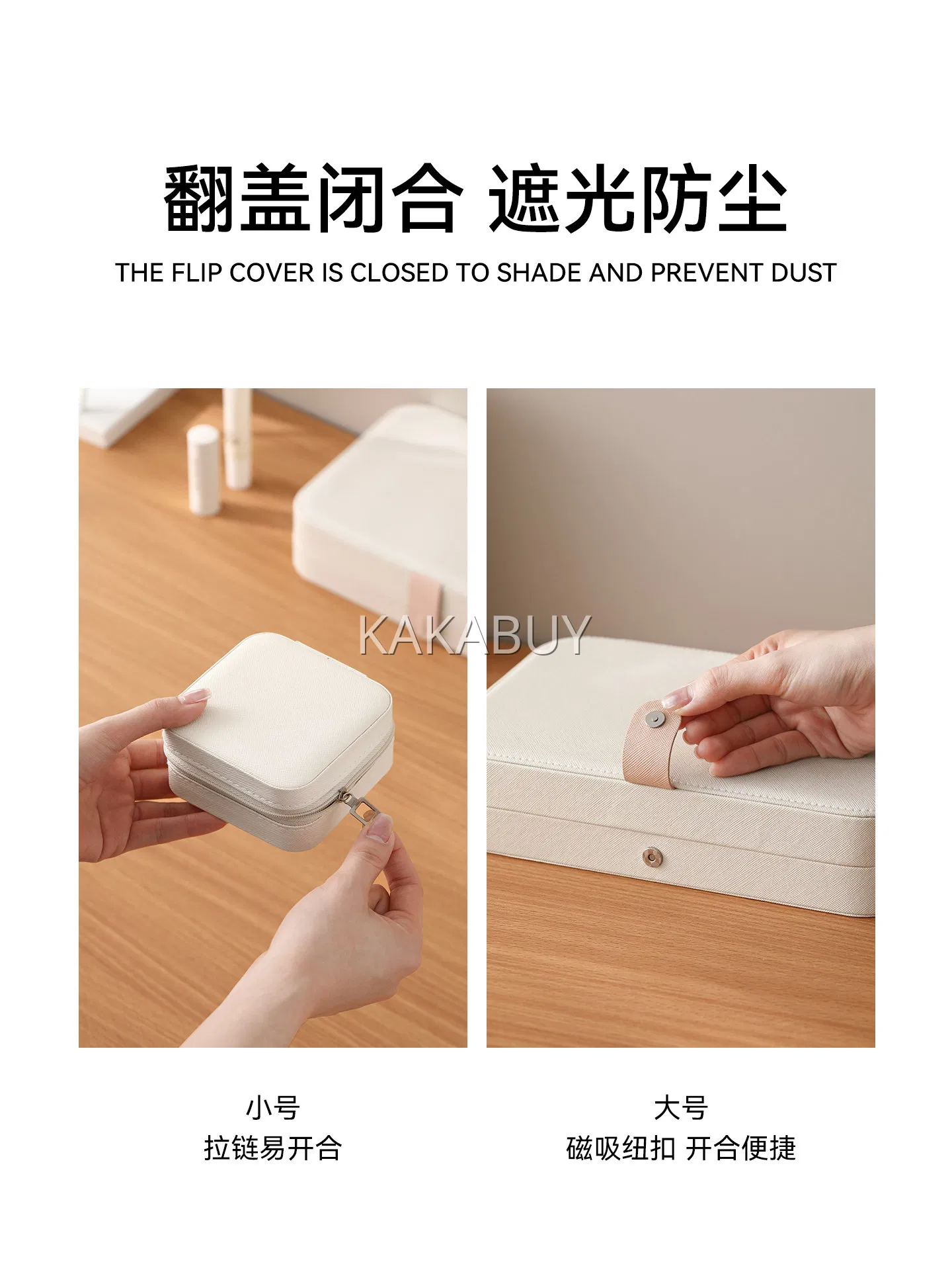 翻盖闭合 遮光防尘

THE FLIP COVER IS CLOSED TO SHADE AND PREVENT DUST

KAKABUY

小号
拉链易开合

大号
磁吸纽扣 开合便捷