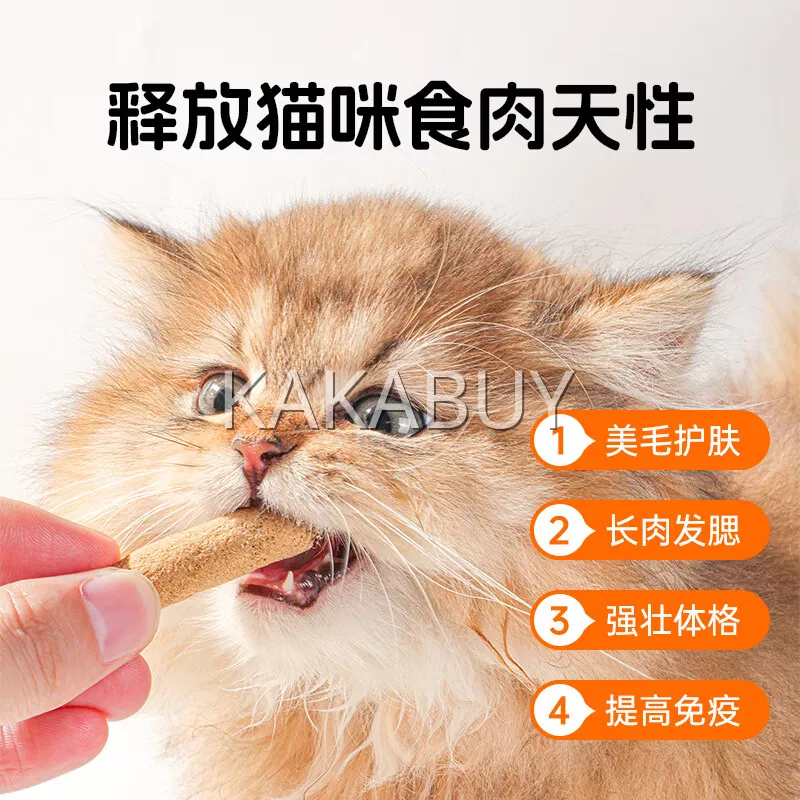 释放猫咪食肉天性

KAKABUY

1 美毛护肤

2 长肉发腮

3 强壮体格

4 提高免疫