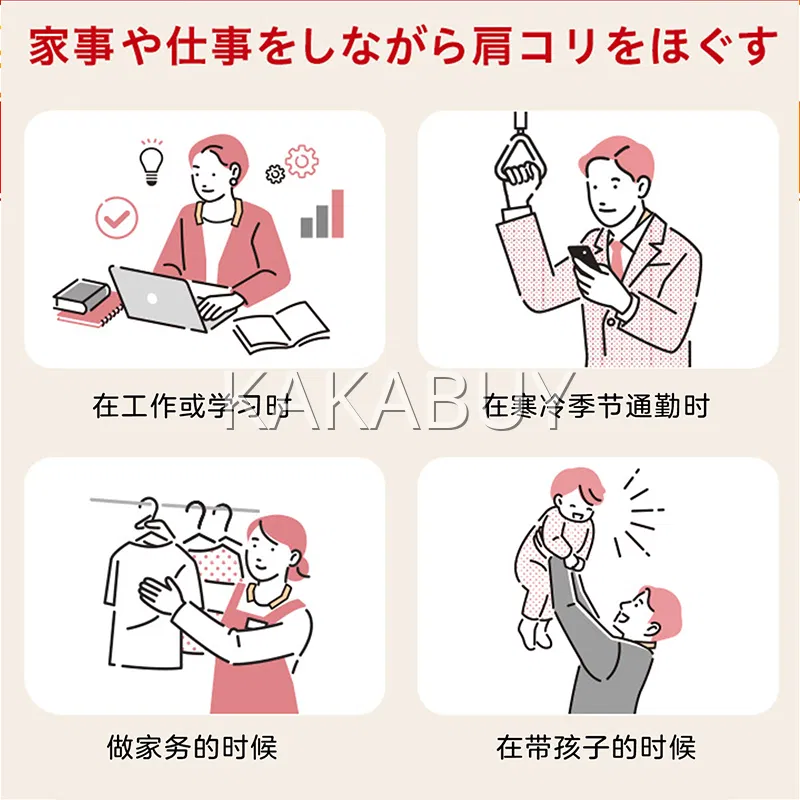 家事や仕事をしながら肩コリをほぐす

在工作或学习时

在寒冷季节通勤时

KAKABUY

做家务的时候

在带孩子的时候