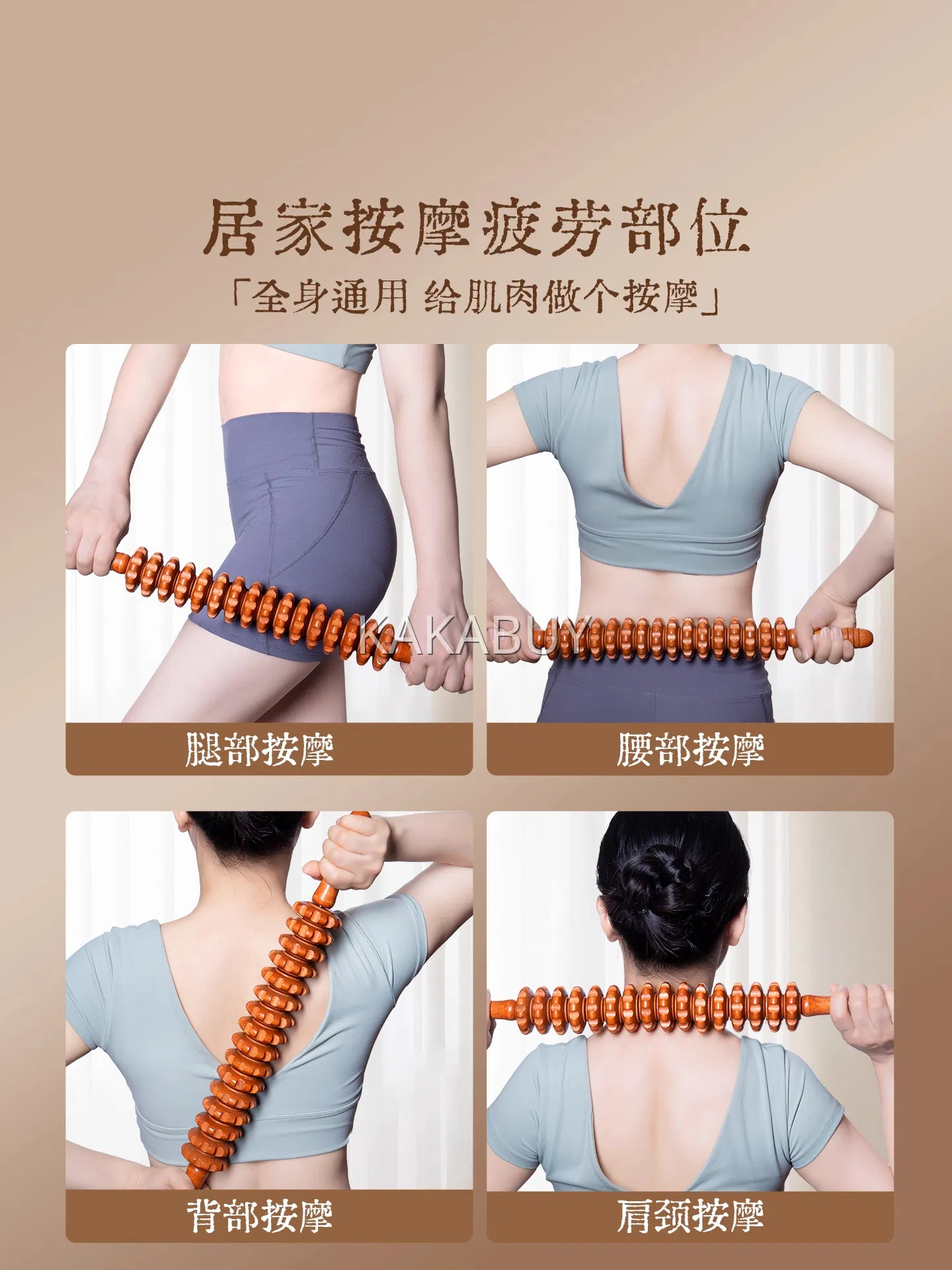 居家按摩疲劳部位

「全身通用 给肌肉做个按摩」

KAKABUY

腿部按摩

腰部按摩

背部按摩

肩颈按摩