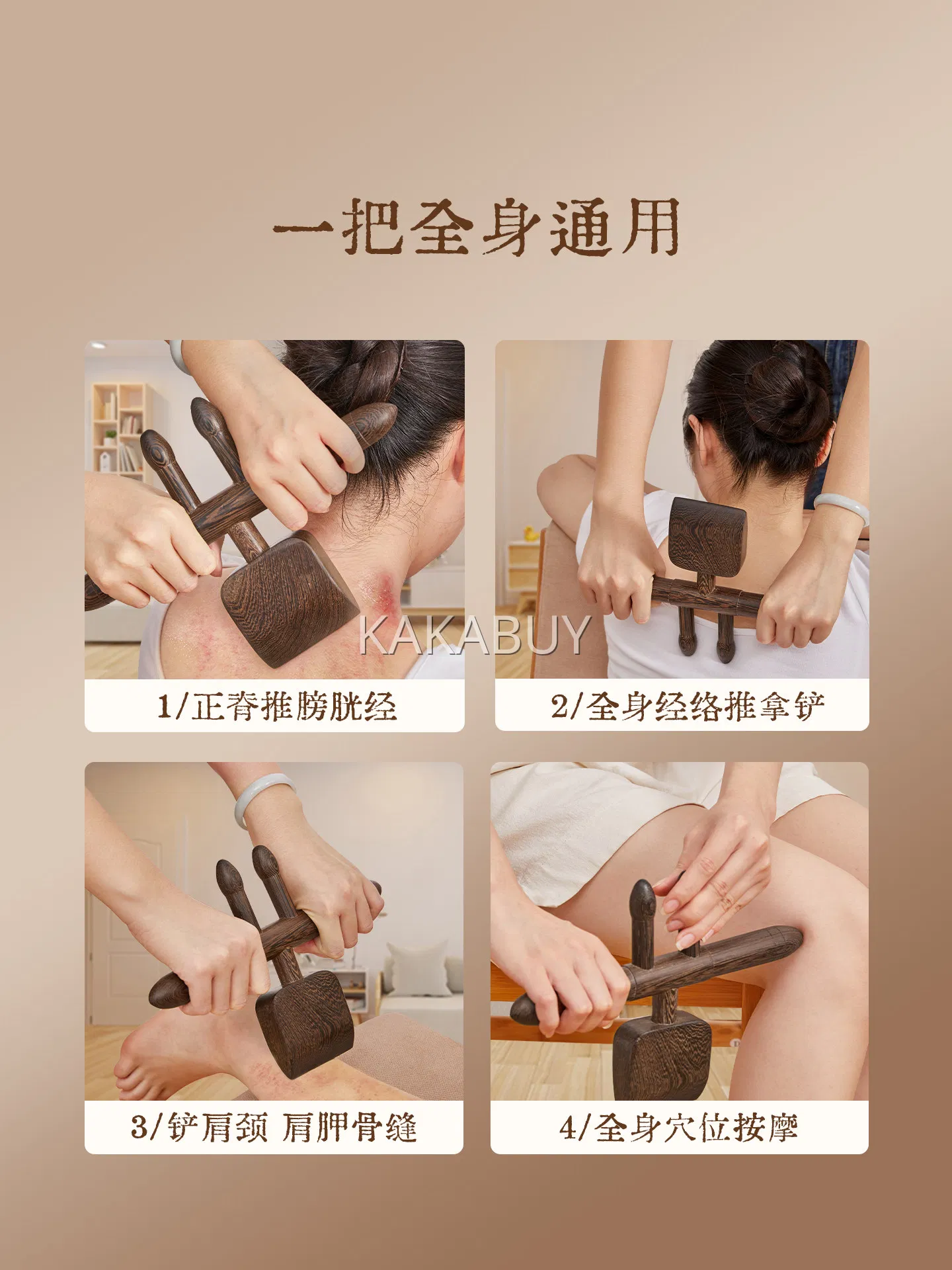 一把全身通用

KAKABUY

1/正脊推膀胱经

2/全身经络推拿铲

3/铲肩颈 肩胛骨缝

4/全身穴位按摩