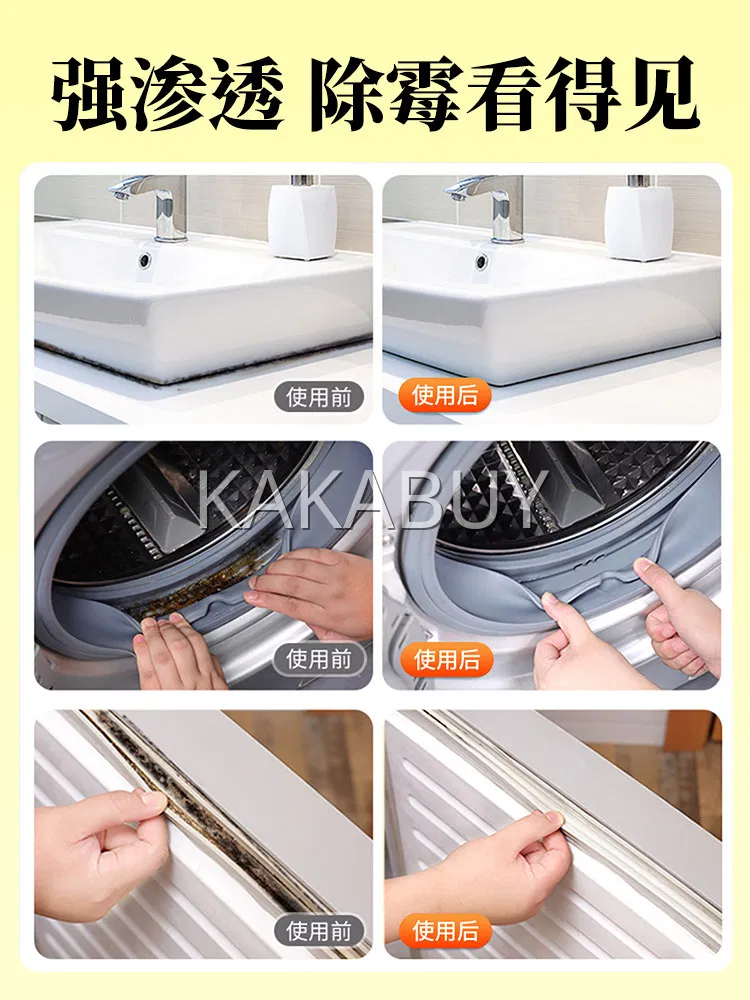 强渗透 除霉看得见

使用前

使用后

KAKABUY

使用前

使用后

使用前

使用后