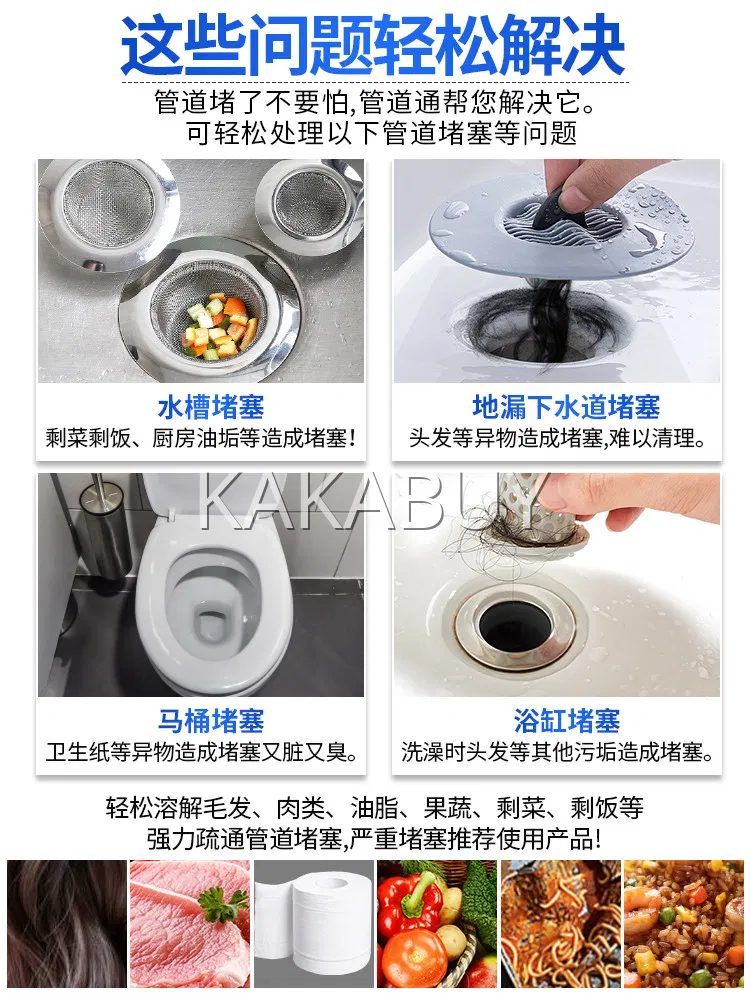 这些问题轻松解决

管道堵了不要怕,管道通帮您解决它。
可轻松处理以下管道堵塞等问题

水槽堵塞
剩菜剩饭、厨房油垢等造成堵塞!

地漏下水道堵塞
头发等异物造成堵塞,难以清理。

KAKABUY

马桶堵塞
卫生纸等异物造成堵塞又脏又臭。

浴缸堵塞
洗澡时头发等其他污垢造成堵塞。

轻松溶解毛发、肉类、油脂、果蔬、剩菜、剩饭等
强力疏通管道堵塞,严重堵塞推荐使用产品!