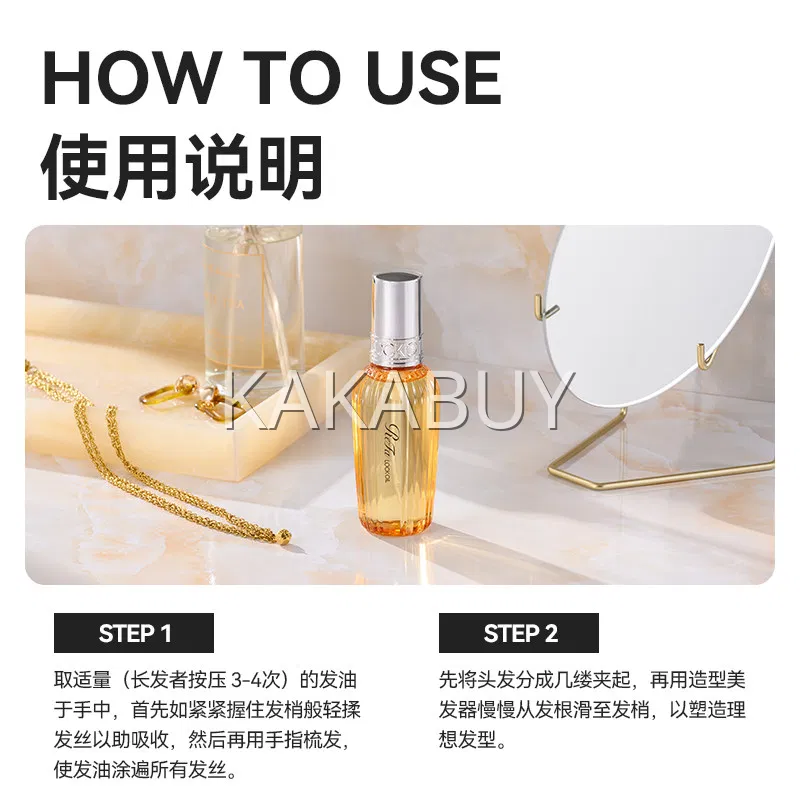 HOW TO USE
使用说明

KAKABUY

ReFa LOCK OIL

STEP 1

取适量（长发者按压 3-4次）的发油于手中，首先如紧紧握住发梢般轻揉发丝以助吸收，然后再用手指梳发，使发油涂遍所有发丝。

STEP 2

先将头发分成几缕夹起，再用造型美发器慢慢从发根滑至发梢，以塑造理想发型。