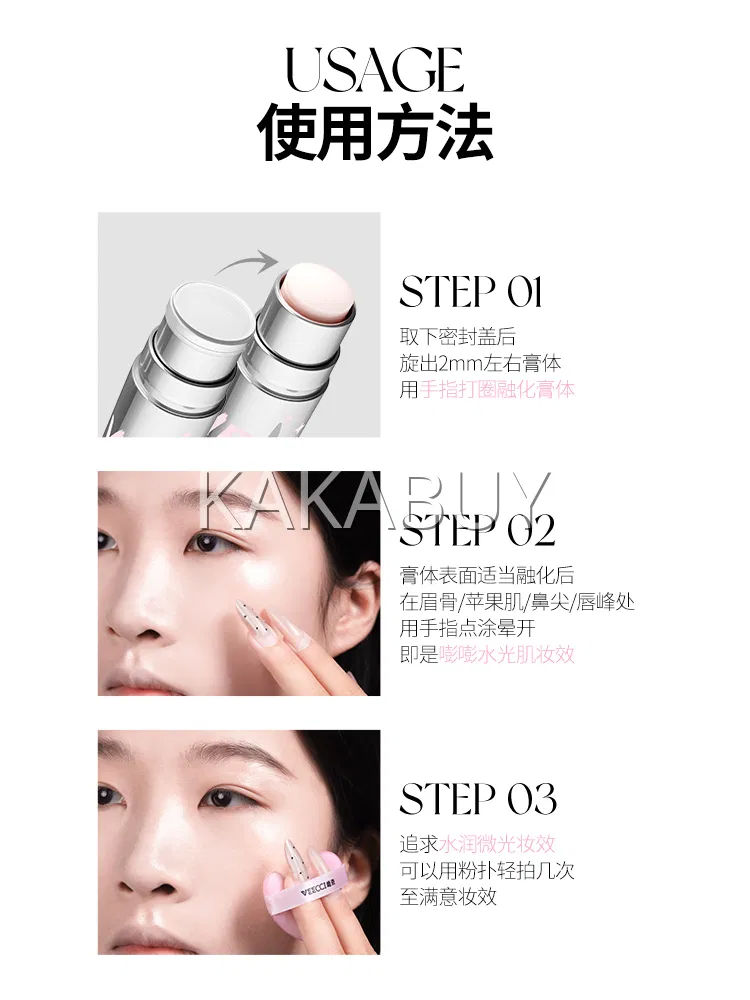 USAGE
使用方法

STEP 01
取下密封盖后
旋出2mm左右膏体
用手指打圈融化膏体

KAKABUY

STEP 02
膏体表面适当融化后
在眉骨/苹果肌/鼻尖/唇峰处
用手指点涂晕开
即是嘭嘭水光肌妆效

STEP 03
追求水润微光妆效
可以用粉扑轻拍几次
至满意妆效

VEECCI