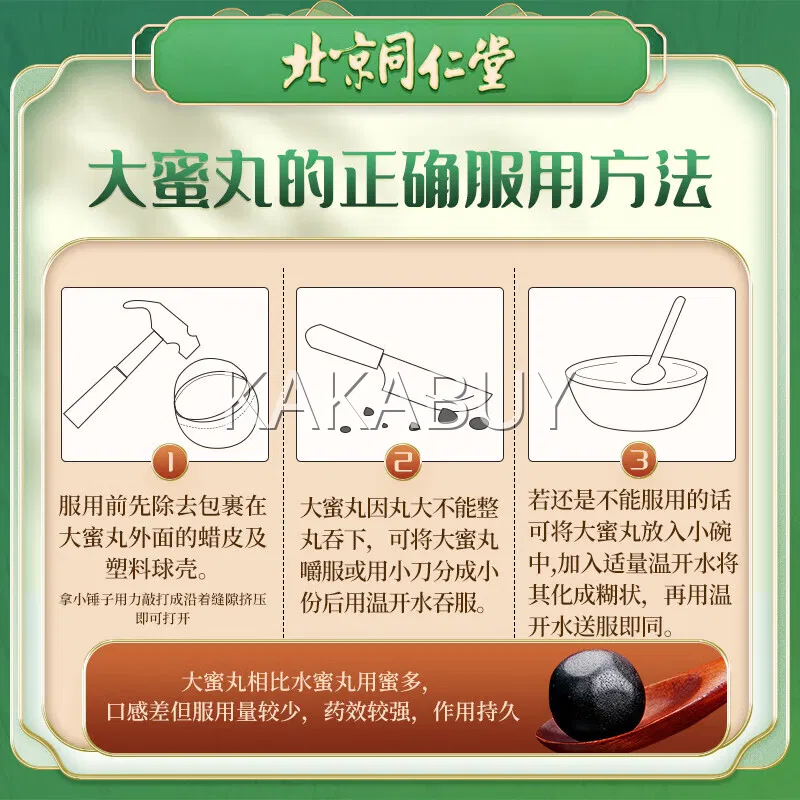 北京同仁堂

大蜜丸的正确服用方法

KAKABUY

1

服用前先除去包裹在大蜜丸外面的蜡皮及塑料球壳。

拿小锤子用力敲打成沿着缝隙挤压即可打开

2

大蜜丸因丸大不能整丸吞下，可将大蜜丸嚼服或用小刀分成小份后用温开水吞服。

3

若还是不能服用的话可将大蜜丸放入小碗中,加入适量温开水将其化成糊状，再用温开水送服即同。

大蜜丸相比水蜜丸用蜜多，
口感差但服用量较少，药效较强，作用持久