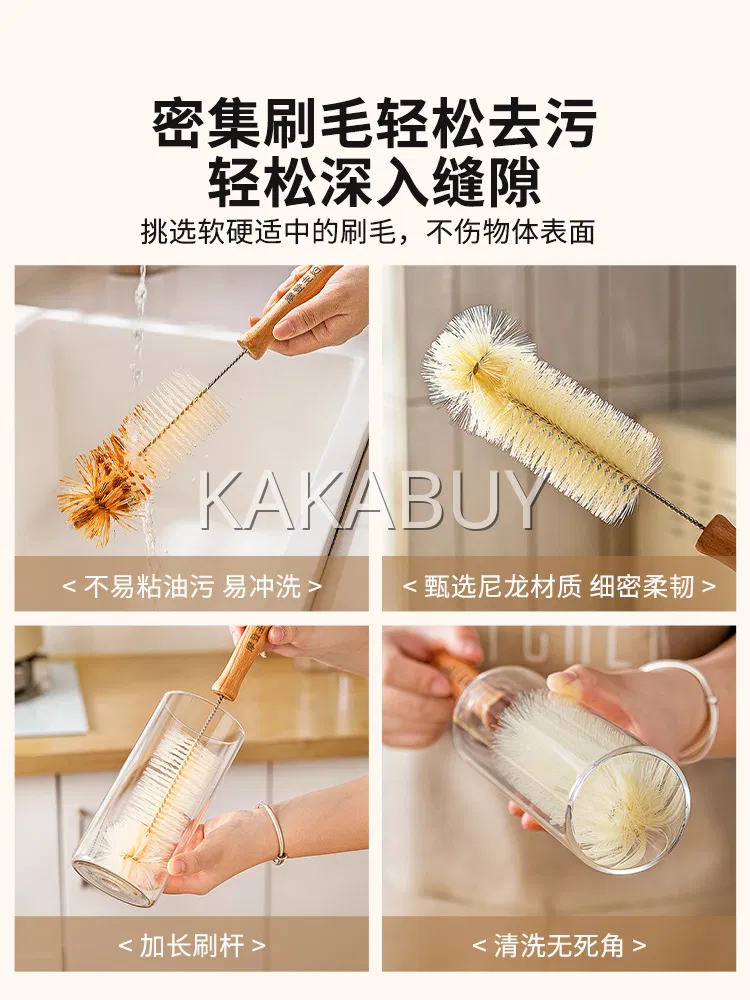 密集刷毛轻松去污
轻松深入缝隙

挑选软硬适中的刷毛，不伤物体表面

KAKABUY

< 不易粘油污 易冲洗 >

< 甄选尼龙材质 细密柔韧 >

< 加长刷杆 >

< 清洗无死角 >