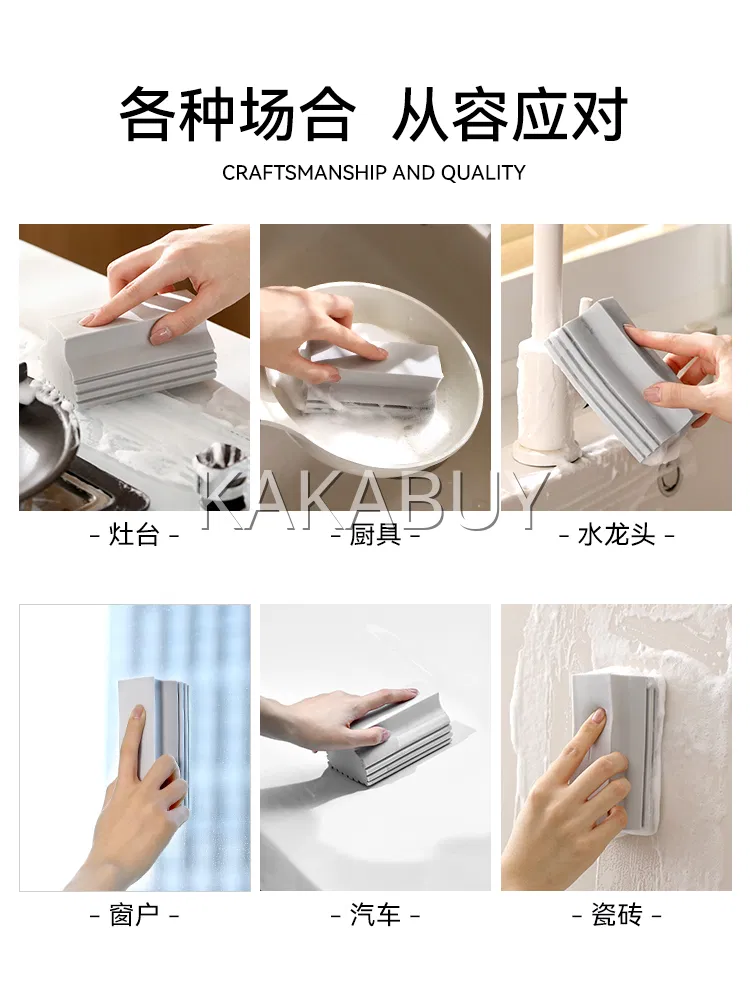 各种场合 从容应对

CRAFTSMANSHIP AND QUALITY

KAKABUY

- 灶台 -

- 厨具 -

- 水龙头 -

- 窗户 -

- 汽车 -

- 瓷砖 -