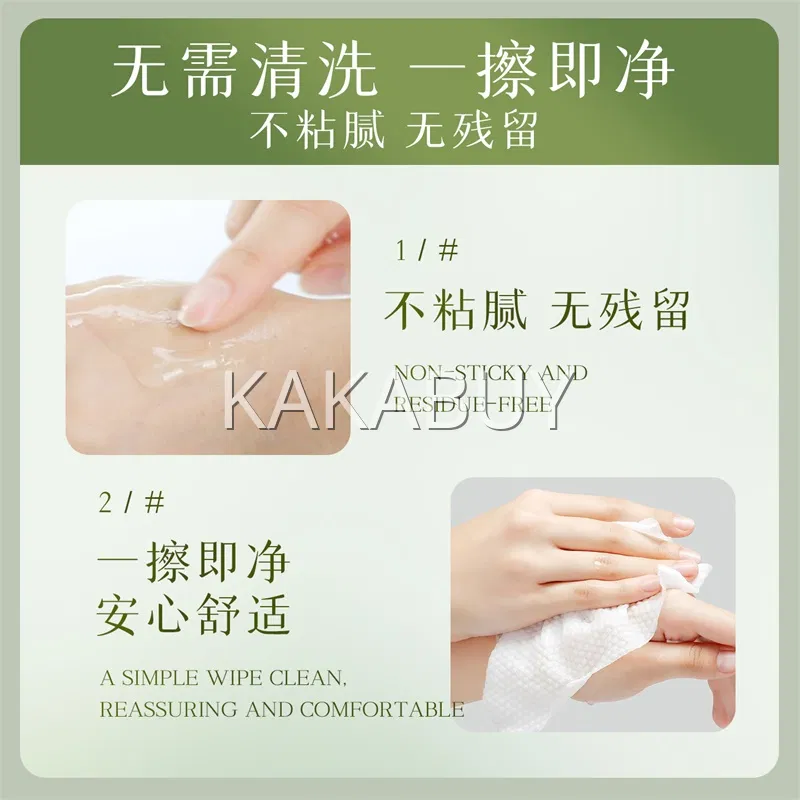 无需清洗 一擦即净
不粘腻 无残留

1 / #
不粘腻 无残留
NON-STICKY AND RESIDUE-FREE

KAKABUY

2 / #
一擦即净
安心舒适
A SIMPLE WIPE CLEAN, REASSURING AND COMFORTABLE