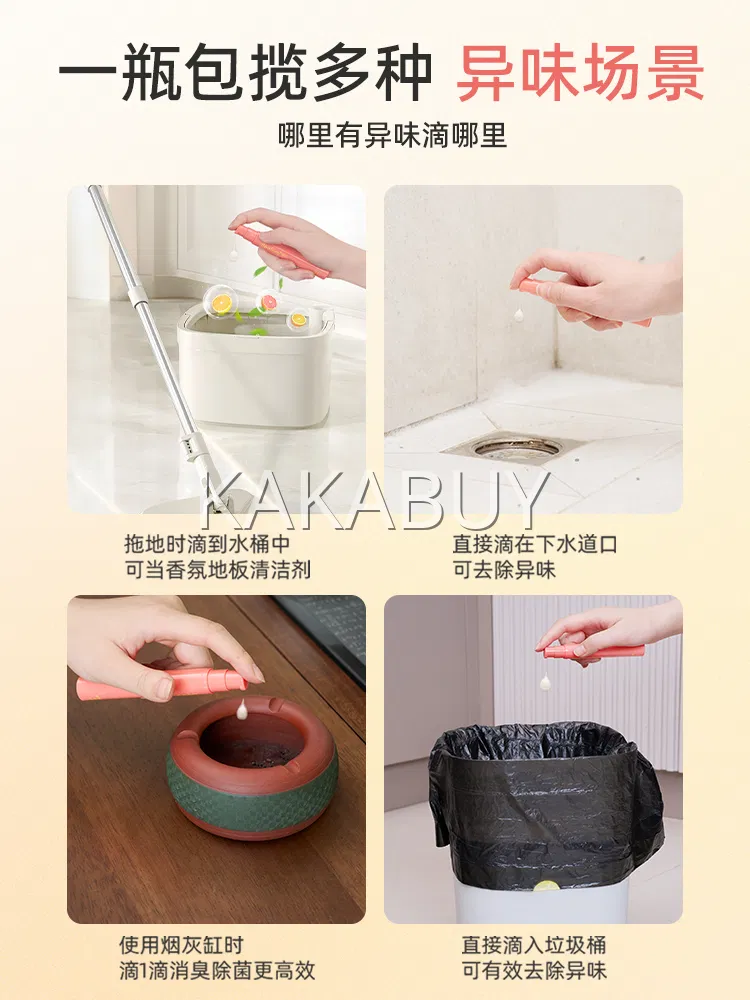 一瓶包揽多种 异味场景

哪里有异味滴哪里

KAKABUY

拖地时滴到水桶中
可当香氛地板清洁剂

直接滴在下水道口
可去除异味

使用烟灰缸时
滴1滴消臭除菌更高效

直接滴入垃圾桶
可有效去除异味