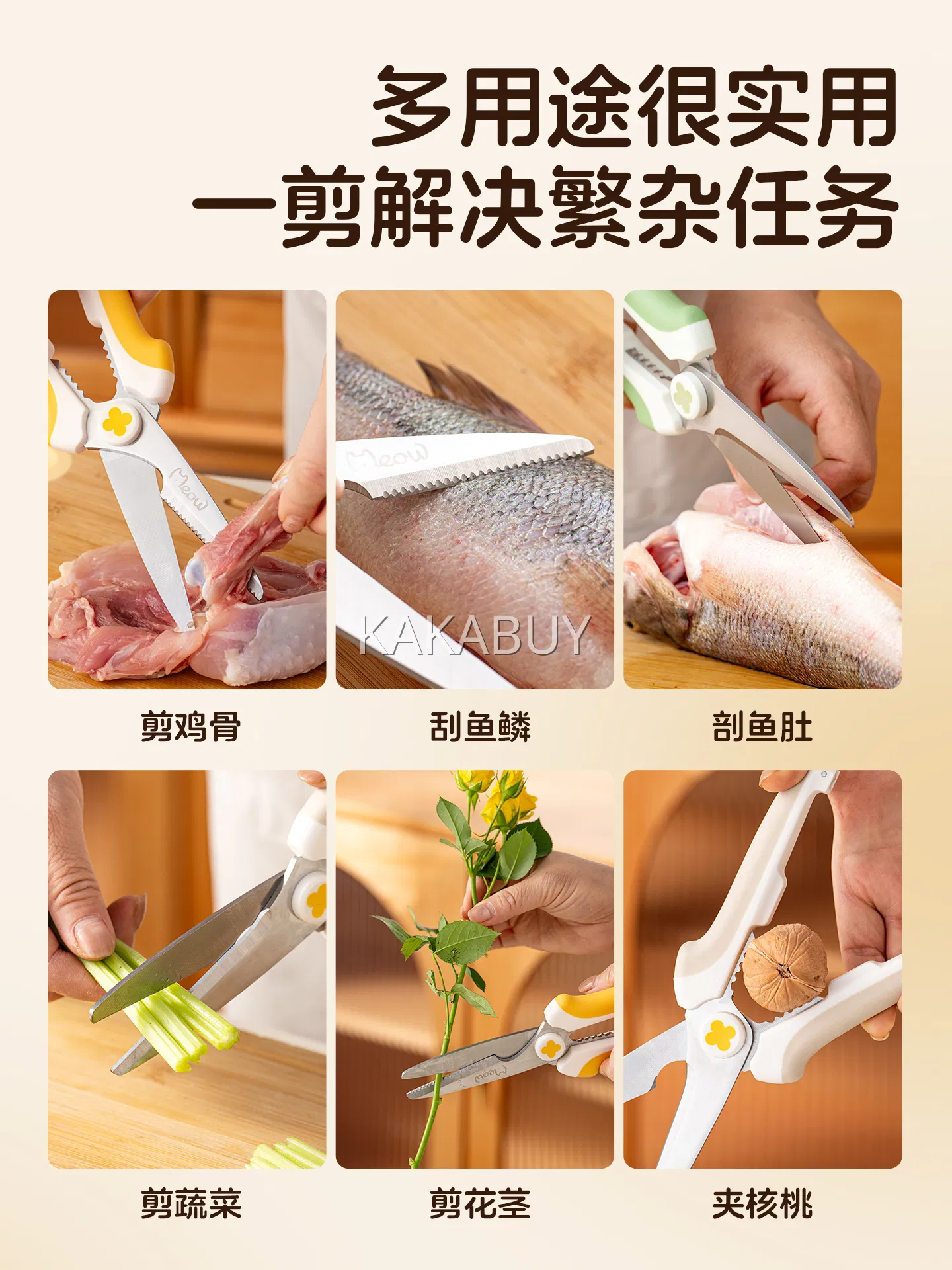 多用途很实用
一剪解决繁杂任务

Meow

Meow

KAKABUY

剪鸡骨

刮鱼鳞

剖鱼肚

Meow

剪蔬菜

剪花茎

夹核桃