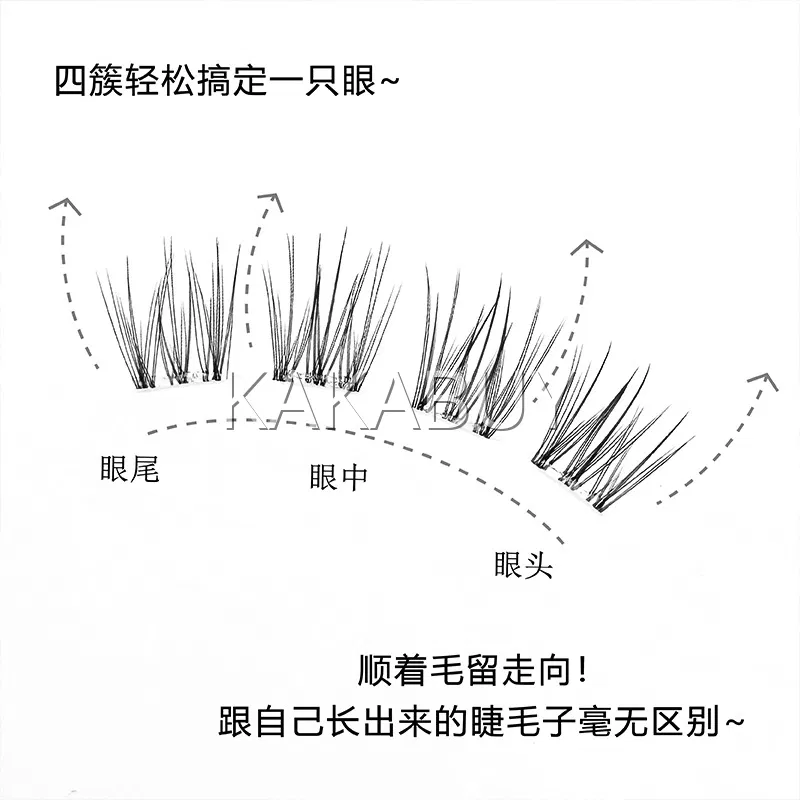 四簇轻松搞定一只眼~

KAKABUY

眼尾

眼中

眼头

顺着毛留走向!
跟自己长出来的睫毛子毫无区别~