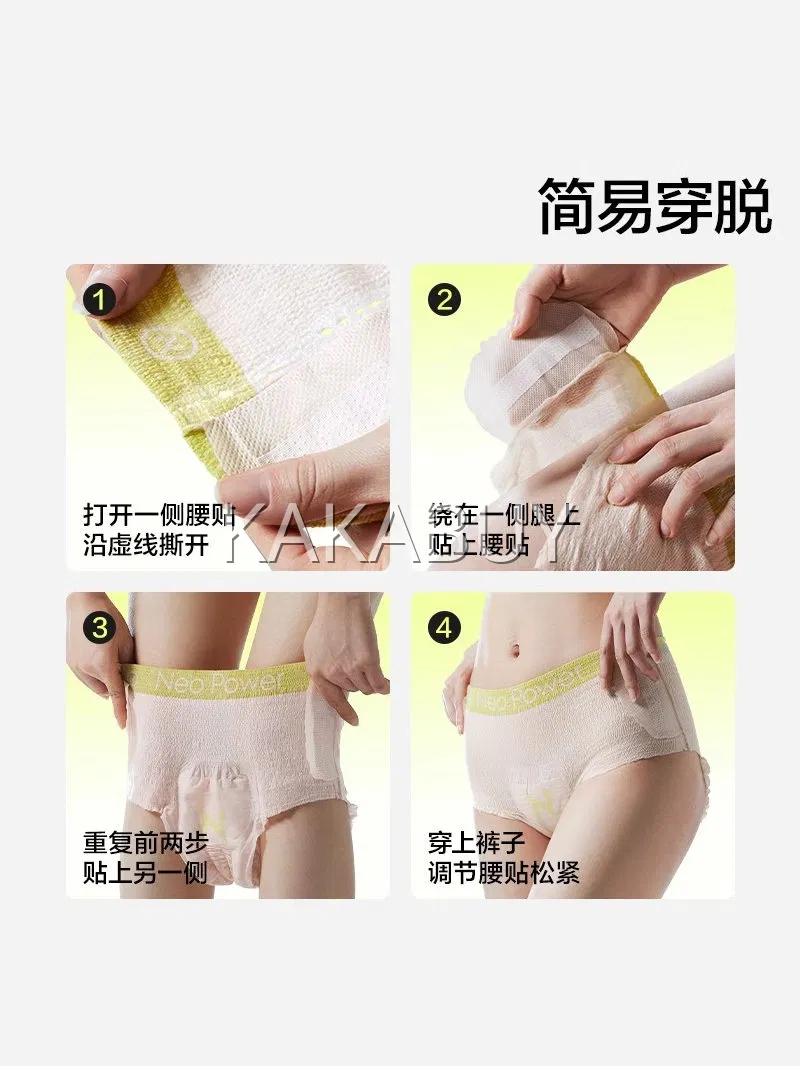 简易穿脱

1
打开一侧腰贴
沿虚线撕开

2
绕在一侧腿上
贴上腰贴

KAKABUY

3
Neo Power
重复前两步
贴上另一侧

4
Neo Power
穿上裤子
调节腰贴松紧