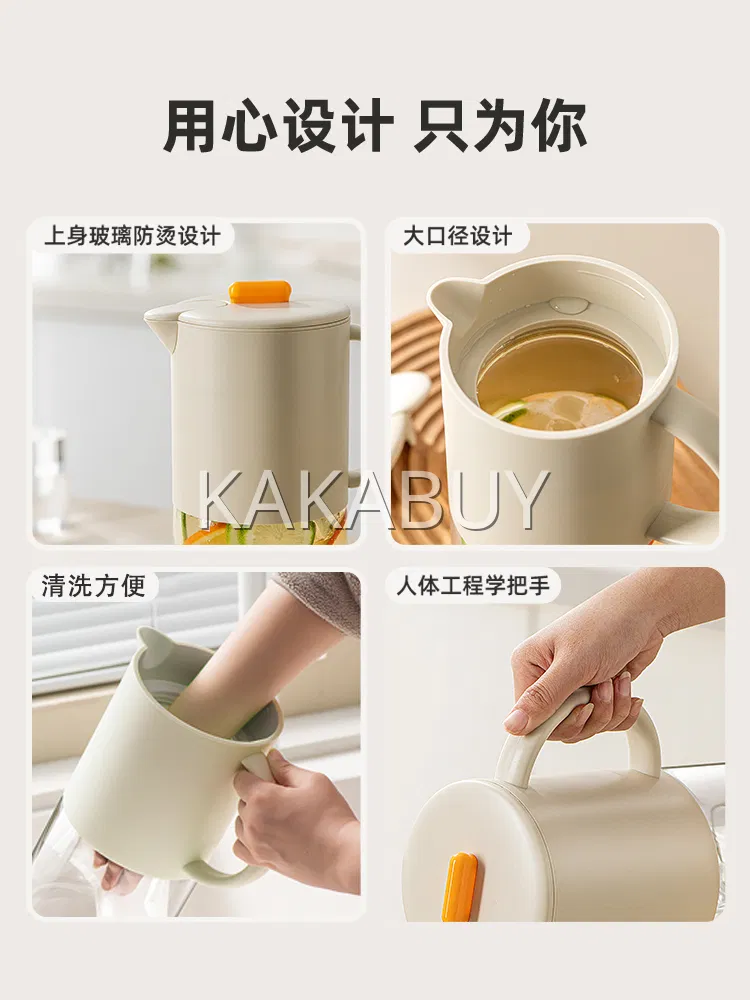 用心设计 只为你

上身玻璃防烫设计

大口径设计

KAKABUY

清洗方便

人体工程学把手