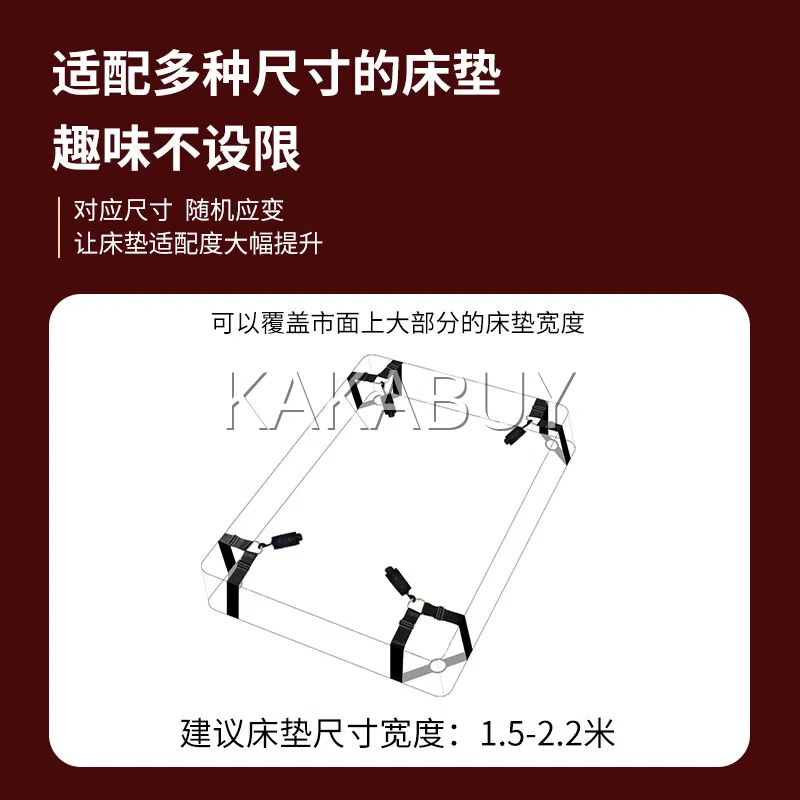 适配多种尺寸的床垫
趣味不设限

对应尺寸 随机应变
让床垫适配度大幅提升

可以覆盖市面上大部分的床垫宽度

KAKABUY

建议床垫尺寸宽度：1.5-2.2米