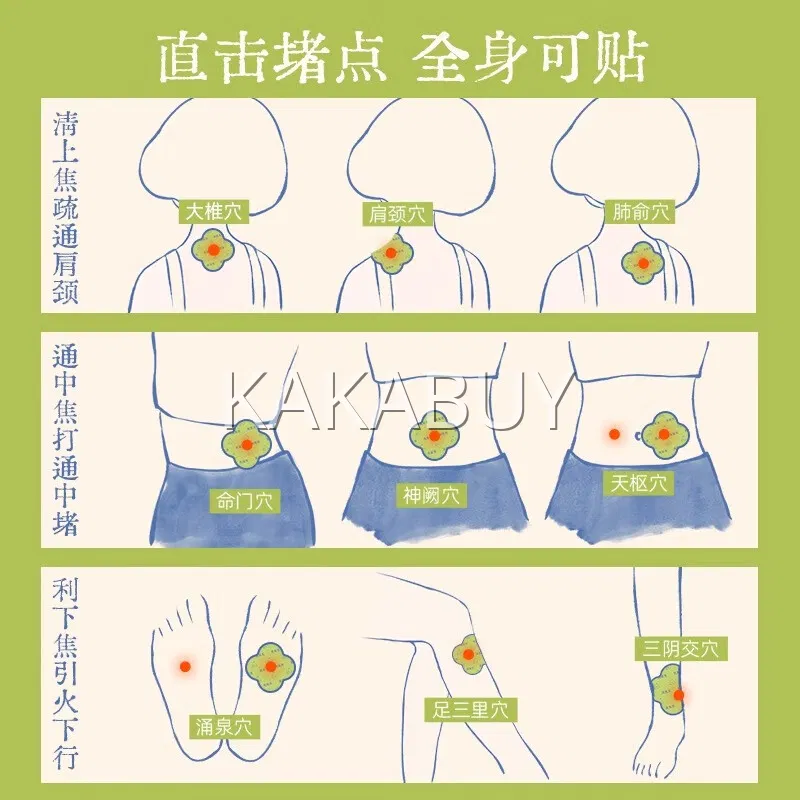 直击堵点 全身可贴

清上焦疏通肩颈

大椎穴

肩颈穴

肺俞穴

通中焦打通中堵

KAKABUY

命门穴

神阙穴

天枢穴

利下焦引火下行

涌泉穴

足三里穴

三阴交穴