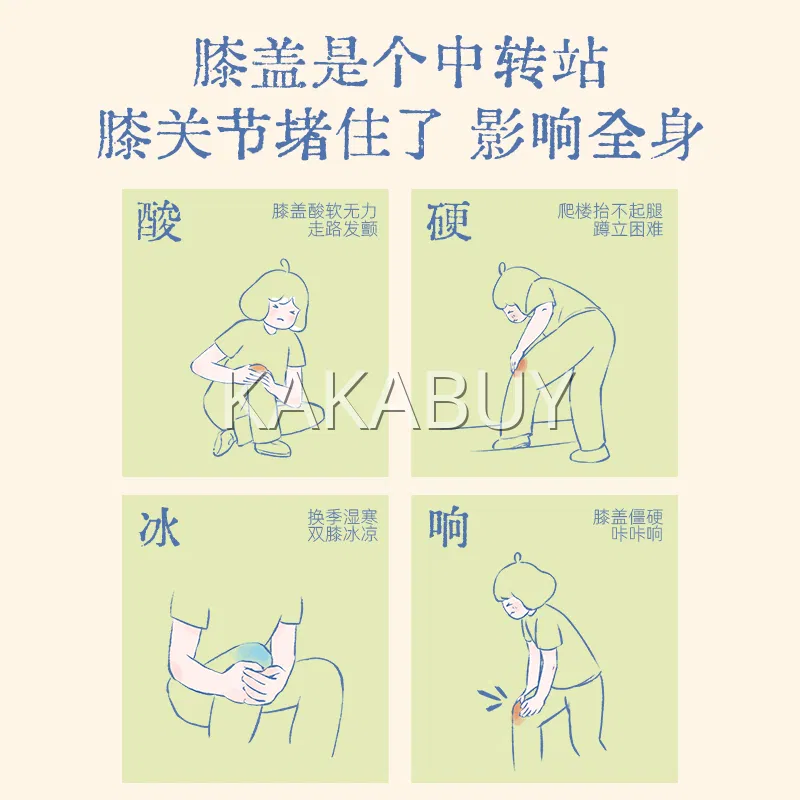 膝盖是个中转站
膝关节堵住了 影响全身

酸
膝盖酸软无力
走路发颤

硬
爬楼抬不起腿
蹲立困难

KAKABUY

冰
换季湿寒
双膝冰凉

响
膝盖僵硬
咔咔响