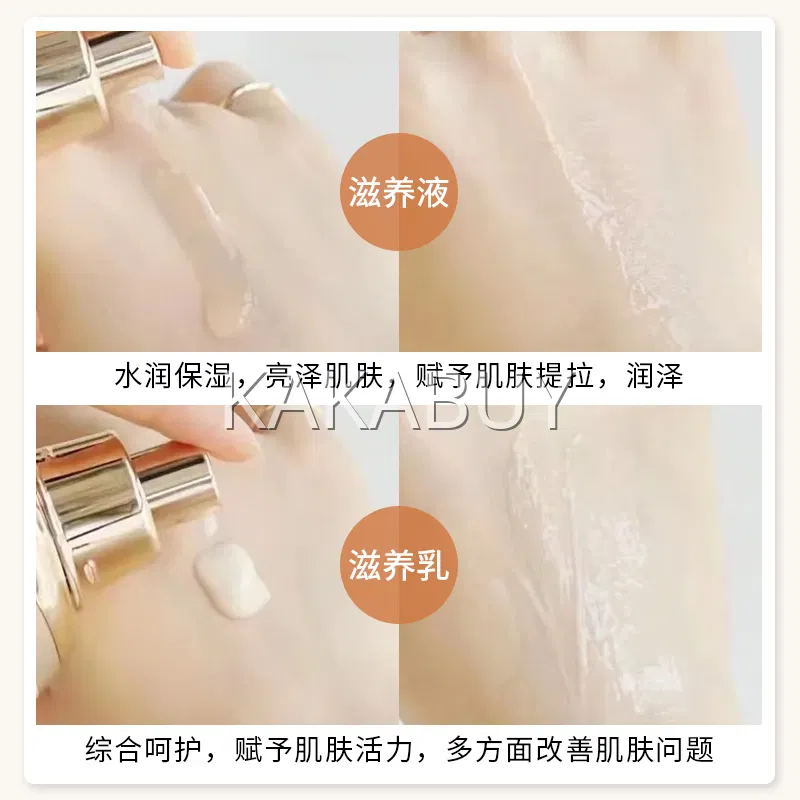 滋养液

水润保湿，亮泽肌肤，赋予肌肤提拉，润泽

KAKABUY

滋养乳

综合呵护，赋予肌肤活力，多方面改善肌肤问题