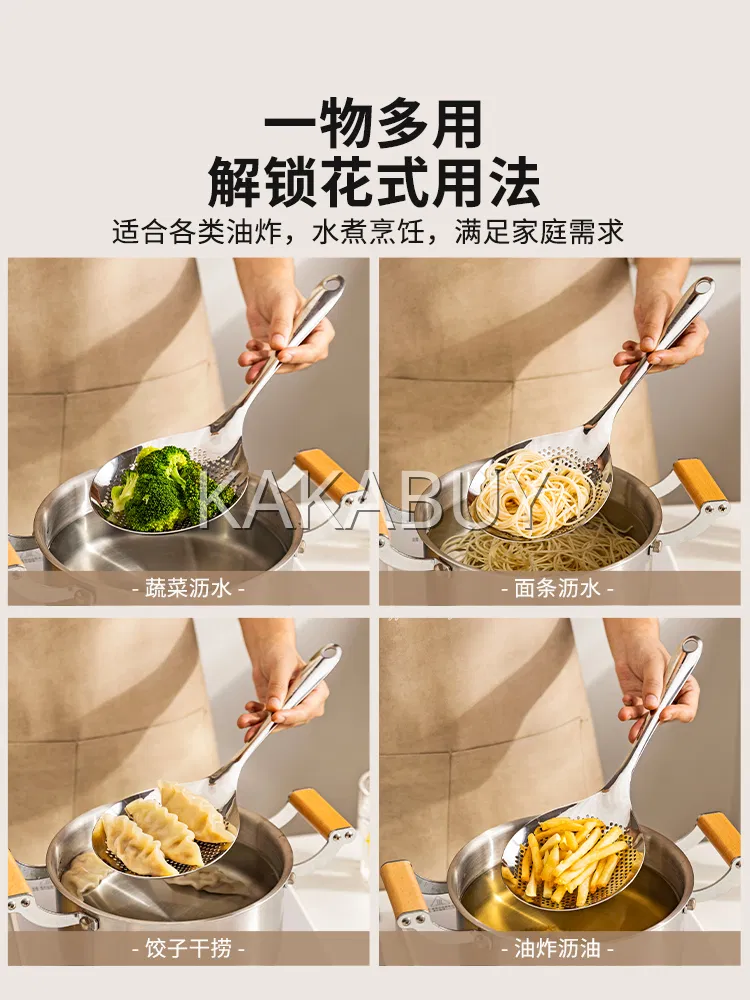 一物多用
解锁花式用法
适合各类油炸，水煮烹饪，满足家庭需求

KAKABUY

- 蔬菜沥水 -

- 面条沥水 -

- 饺子干捞 -

- 油炸沥油 -