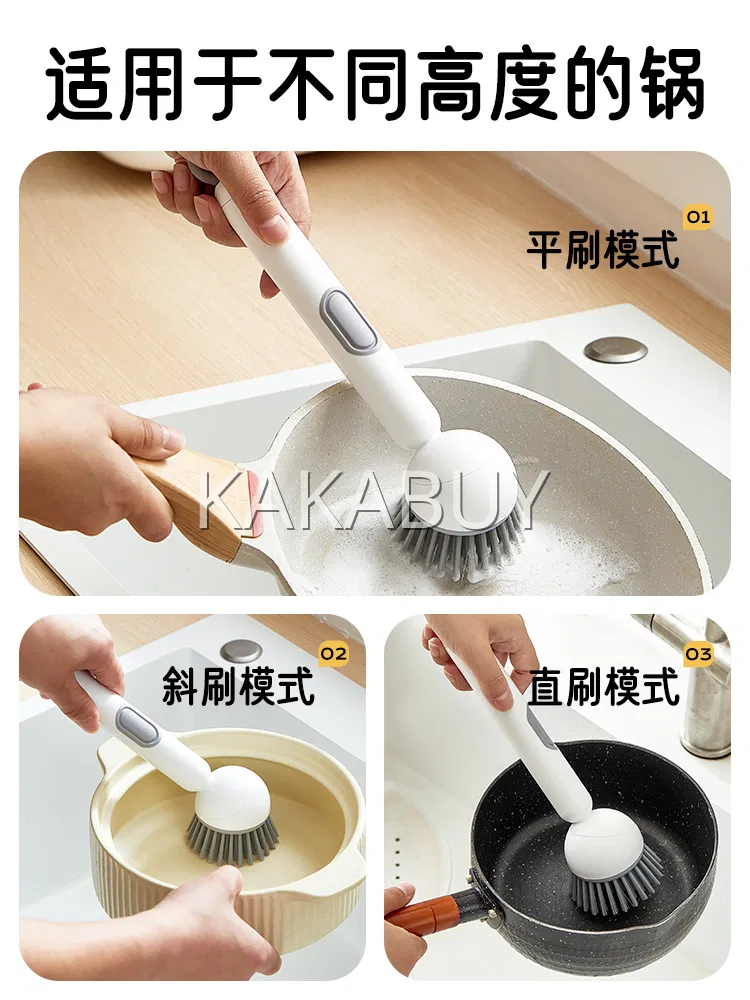 适用于不同高度的锅

01
平刷模式

KAKABUY

02
斜刷模式

03
直刷模式