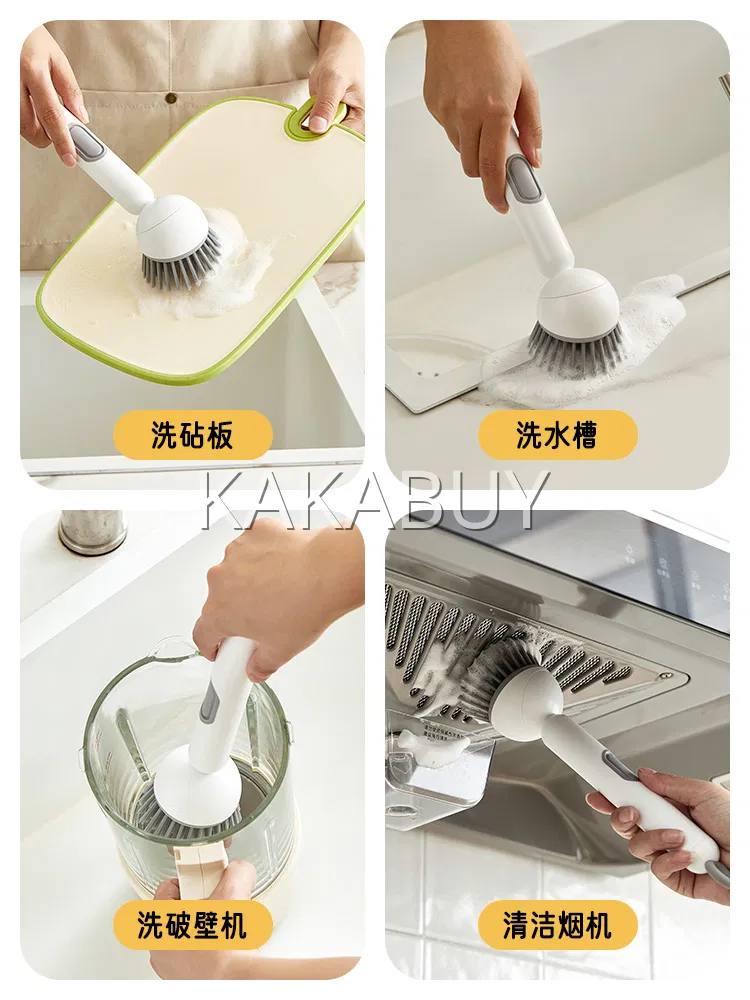 洗砧板

洗水槽

KAKABUY

洗破壁机

清洁烟机