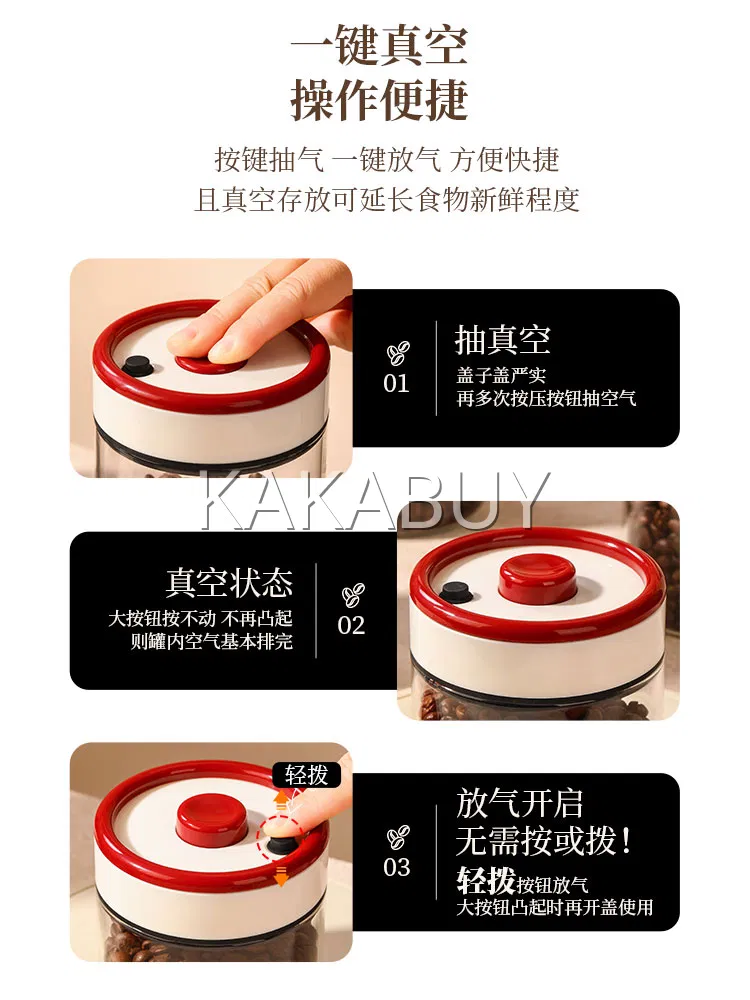 一键真空
操作便捷

按键抽气 一键放气 方便快捷
且真空存放可延长食物新鲜程度

01
抽真空
盖子盖严实
再多次按压按钮抽空气

KAKABUY

真空状态
大按钮按不动 不再凸起
则罐内空气基本排完
02

轻拨

03
放气开启
无需按或拨！
轻拨按钮放气
大按钮凸起时再开盖使用