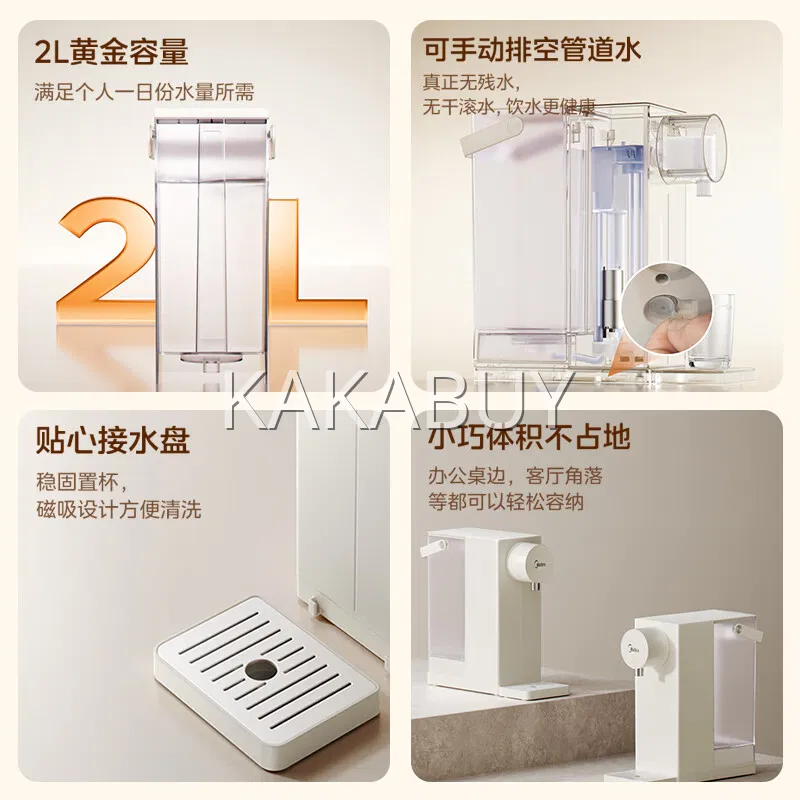 2L黄金容量

满足个人一日份水量所需

2L

可手动排空管道水

真正无残水，
无干滚水，饮水更健康

KAKABUY

贴心接水盘

稳固置杯，
磁吸设计方便清洗

小巧体积不占地

办公桌边，客厅角落
等都可以轻松容纳

Midea

Midea