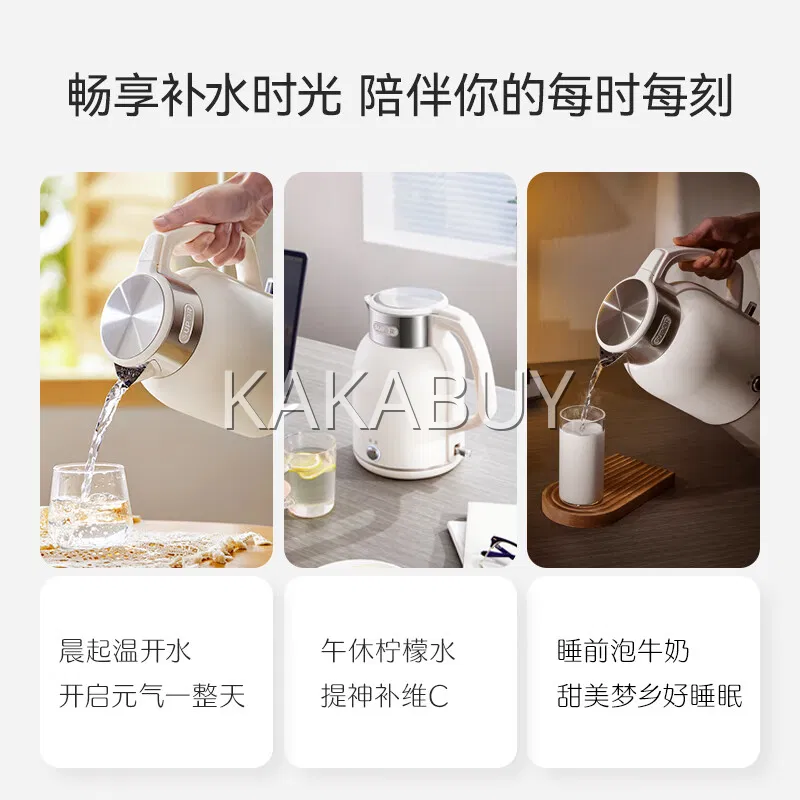 畅享补水时光 陪伴你的每时每刻

KAKABUY

晨起温开水
开启元气一整天

午休柠檬水
提神补维C

睡前泡牛奶
甜美梦乡好睡眠