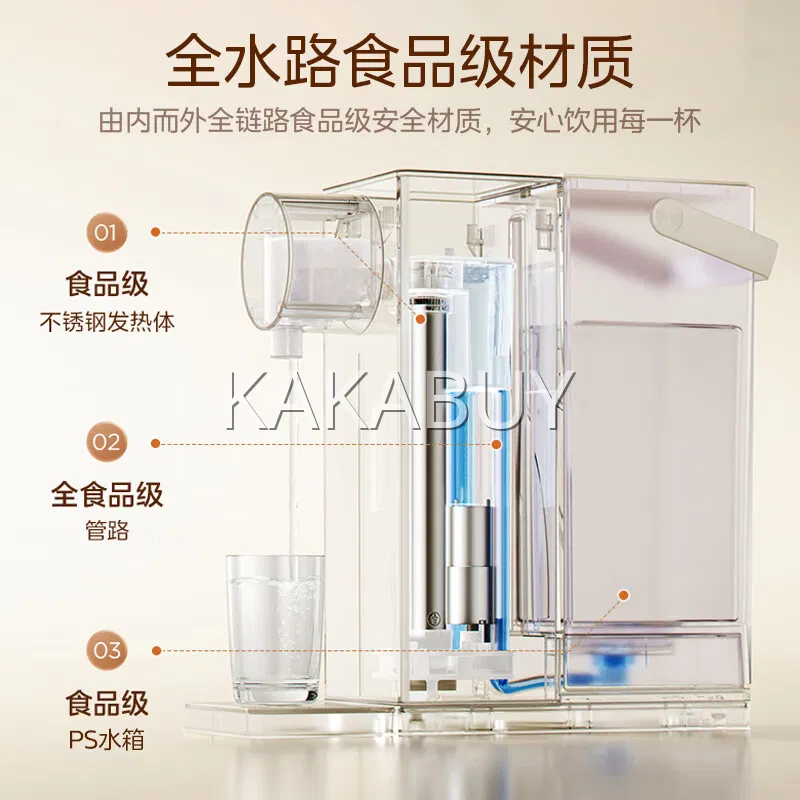 全水路食品级材质

由内而外全链路食品级安全材质，安心饮用每一杯

01
食品级
不锈钢发热体

KAKABUY

02
全食品级
管路

03
食品级
PS水箱