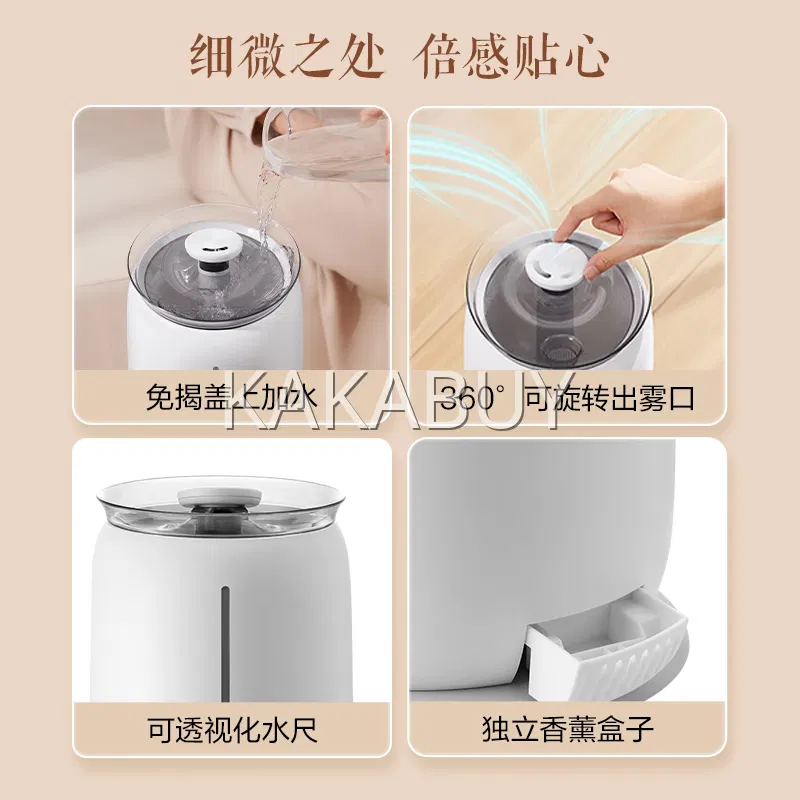 细微之处 倍感贴心

免揭盖上加水

360° 可旋转出雾口

KAKABUY

可透视化水尺

独立香薰盒子