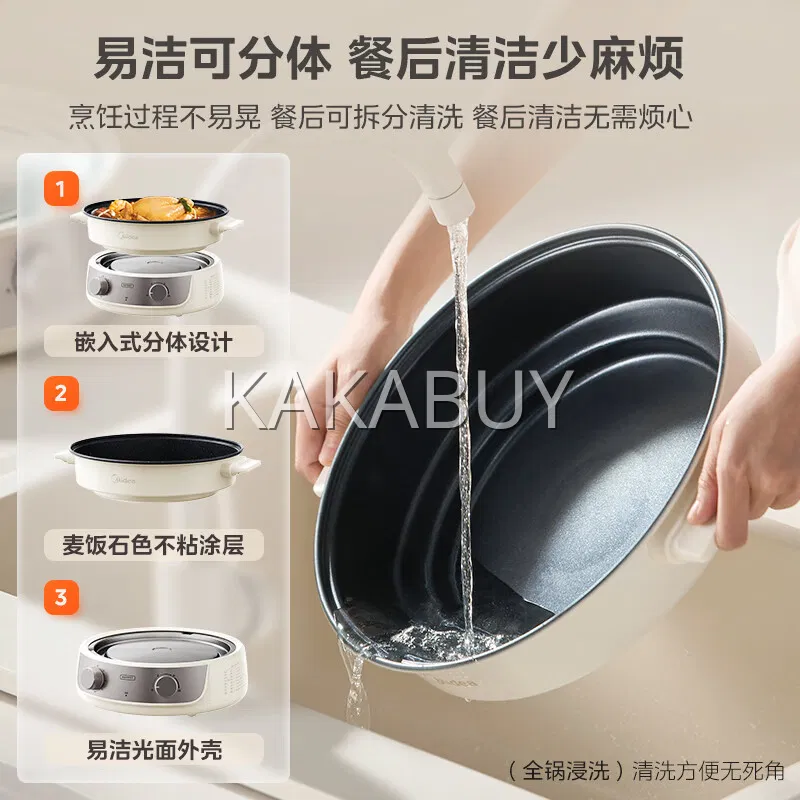 易洁可分体 餐后清洁少麻烦

烹饪过程不易晃 餐后可拆分清洗 餐后清洁无需烦心

1

Midea

嵌入式分体设计

2

Midea

麦饭石色不粘涂层

3

易洁光面外壳

KAKABUY

Midea

（全锅浸洗）清洗方便无死角