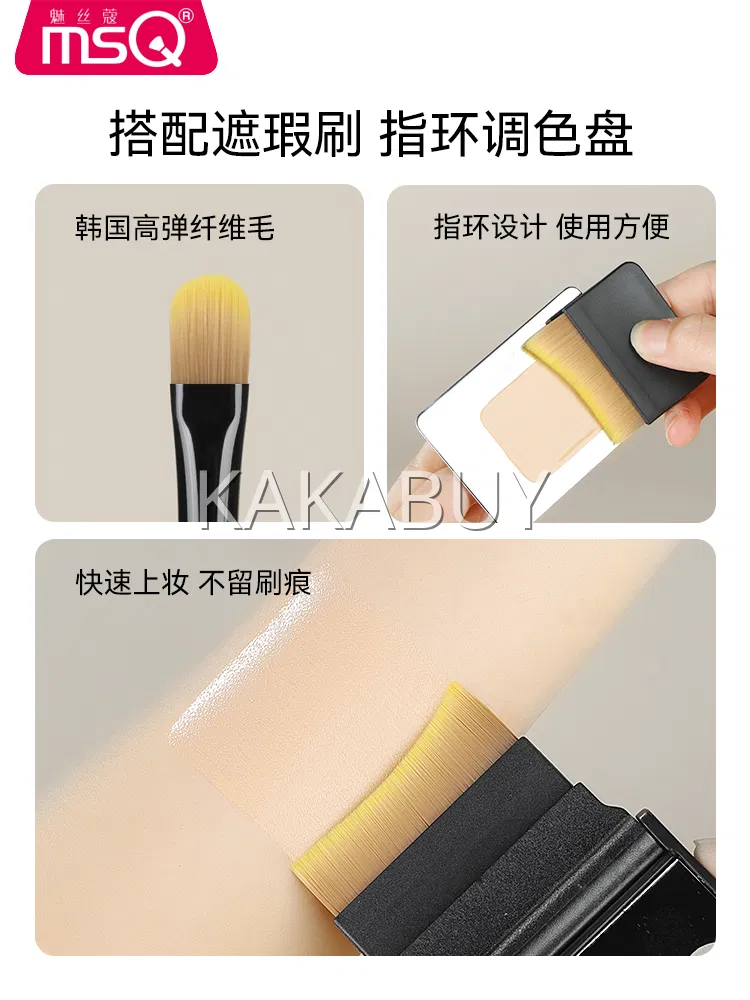 魅丝蔻
MSQ®

搭配遮瑕刷 指环调色盘

韩国高弹纤维毛

指环设计 使用方便

KAKABUY

快速上妆 不留刷痕