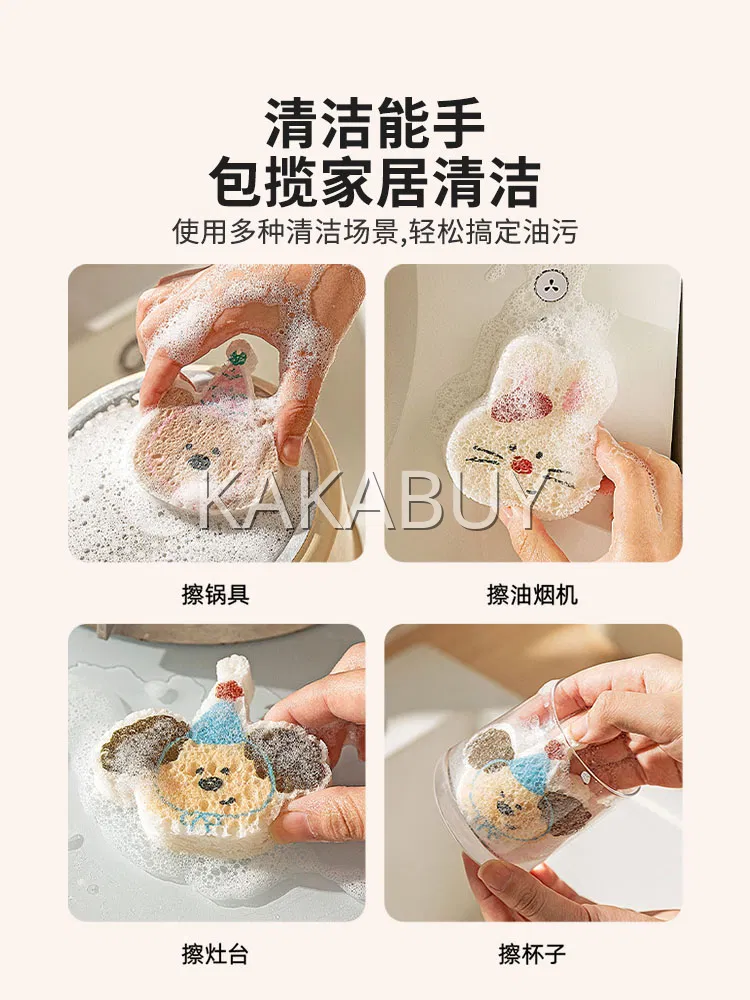 清洁能手
包揽家居清洁
使用多种清洁场景,轻松搞定油污

KAKABUY

擦锅具

擦油烟机

擦灶台

擦杯子