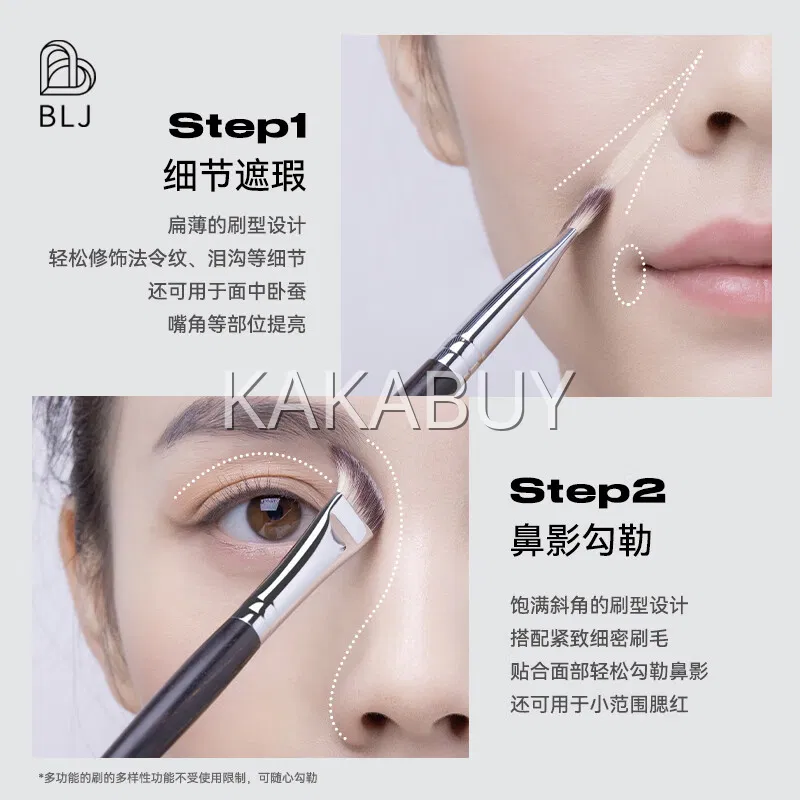 BLJ

Step1
细节遮瑕

扁薄的刷型设计
轻松修饰法令纹、泪沟等细节
还可用于面中卧蚕
嘴角等部位提亮

KAKABUY

Step2
鼻影勾勒

饱满斜角的刷型设计
搭配紧致细密刷毛
贴合面部轻松勾勒鼻影
还可用于小范围腮红

*多功能的刷的多样性功能不受使用限制，可随心勾勒