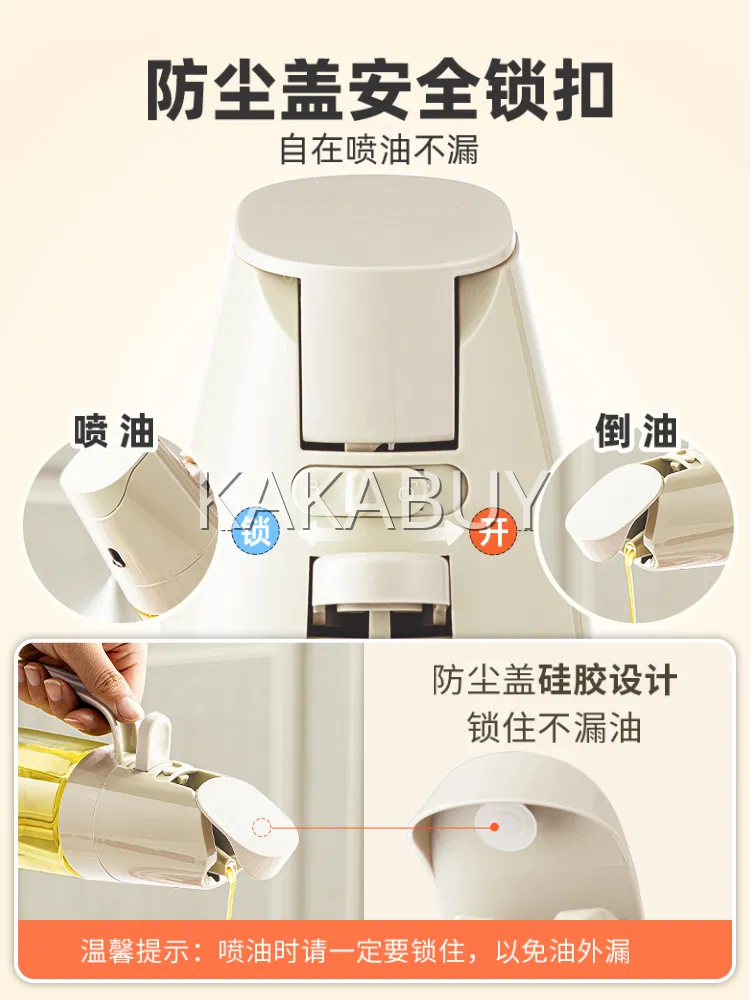 防尘盖安全锁扣
自在喷油不漏

喷油

倒油

KAKABUY

锁

开

防尘盖硅胶设计
锁住不漏油

温馨提示：喷油时请一定要锁住，以免油外漏