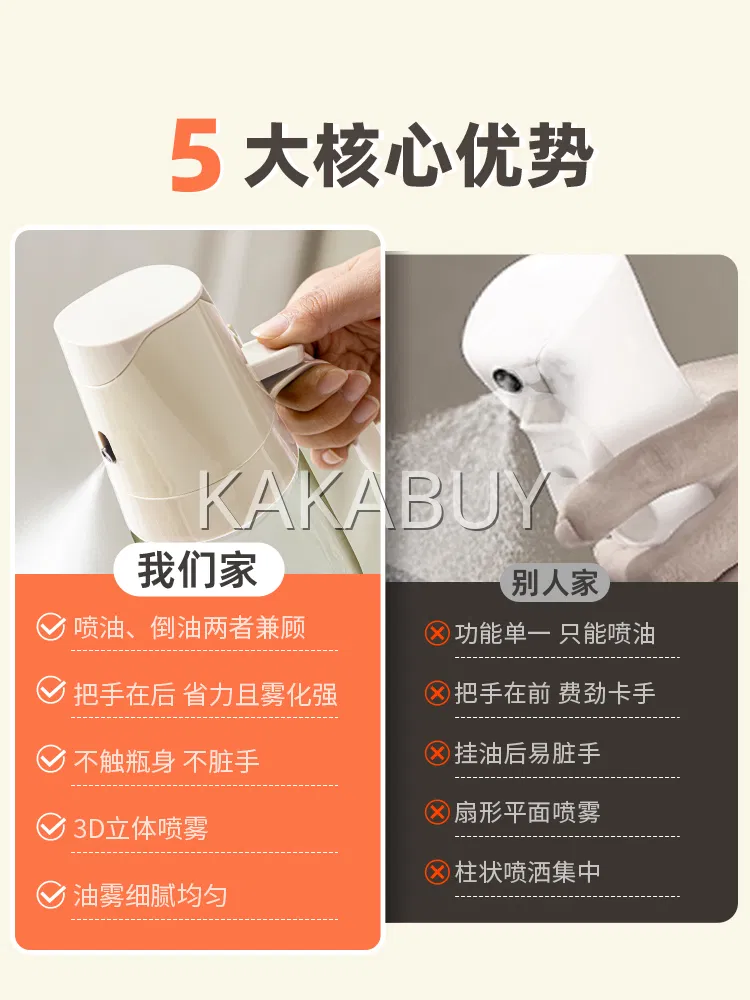 5 大核心优势

KAKABUY

我们家

喷油、倒油两者兼顾

把手在后 省力且雾化强

不触瓶身 不脏手

3D立体喷雾

油雾细腻均匀

别人家

功能单一 只能喷油

把手在前 费劲卡手

挂油后易脏手

扇形平面喷雾

柱状喷洒集中