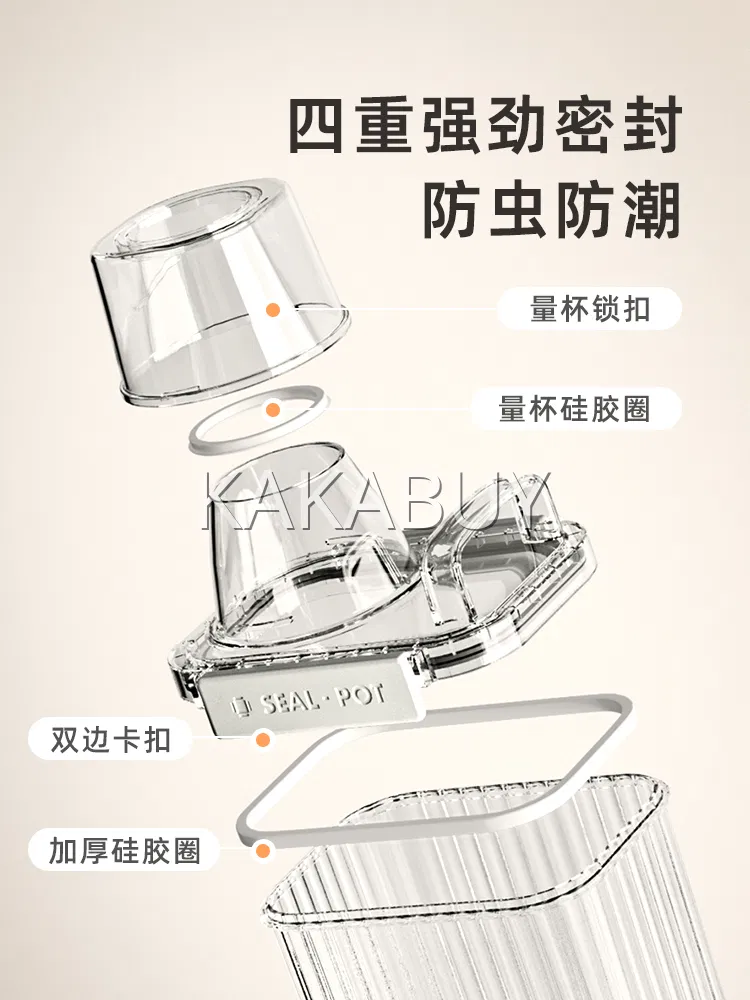 四重强劲密封
防虫防潮

量杯锁扣

量杯硅胶圈

KAKABUY

SEAL·POT

双边卡扣

加厚硅胶圈