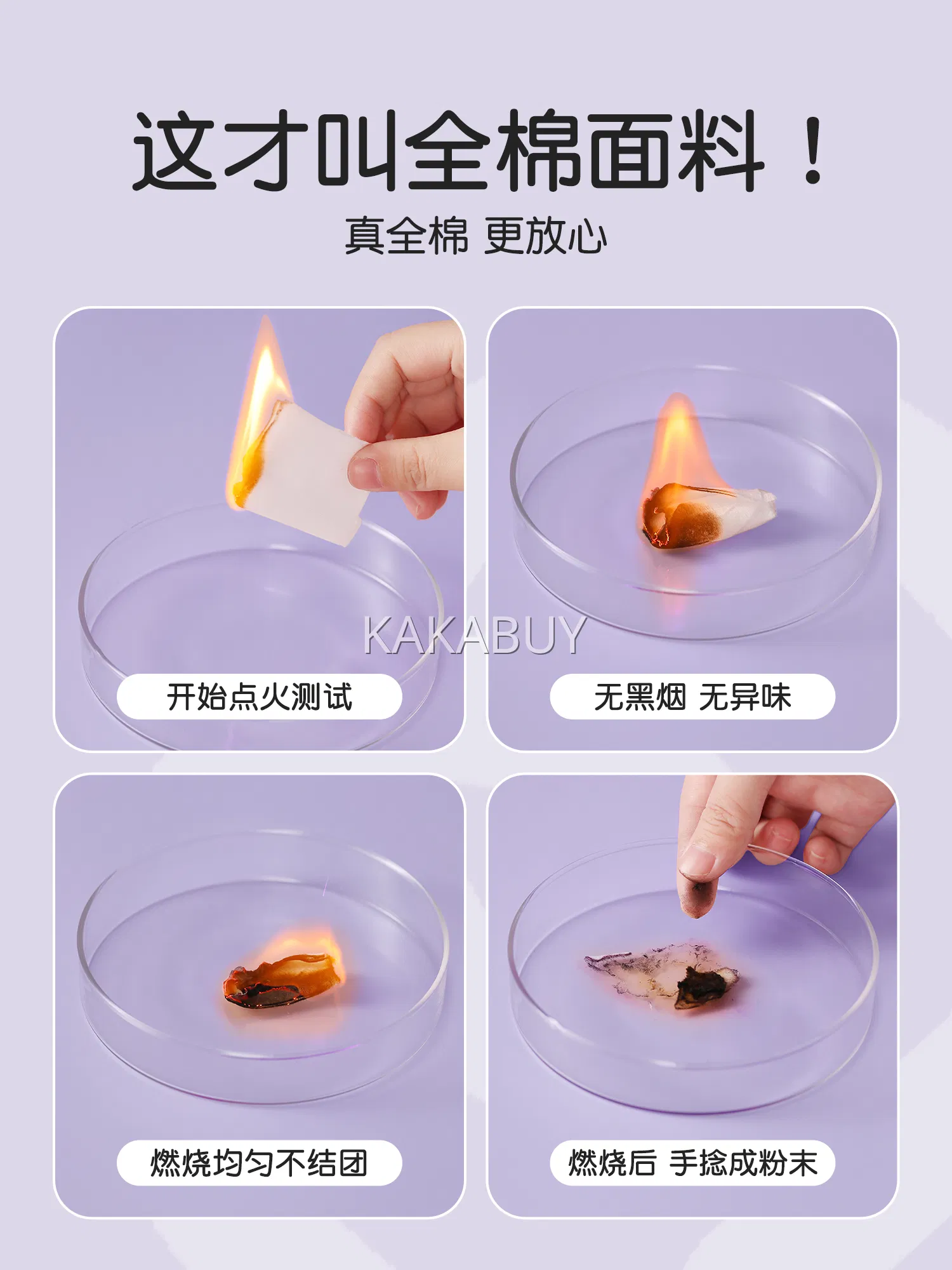 这才叫全棉面料！

真全棉 更放心

KAKABUY

开始点火测试

无黑烟 无异味

燃烧均匀不结团

燃烧后 手捻成粉末