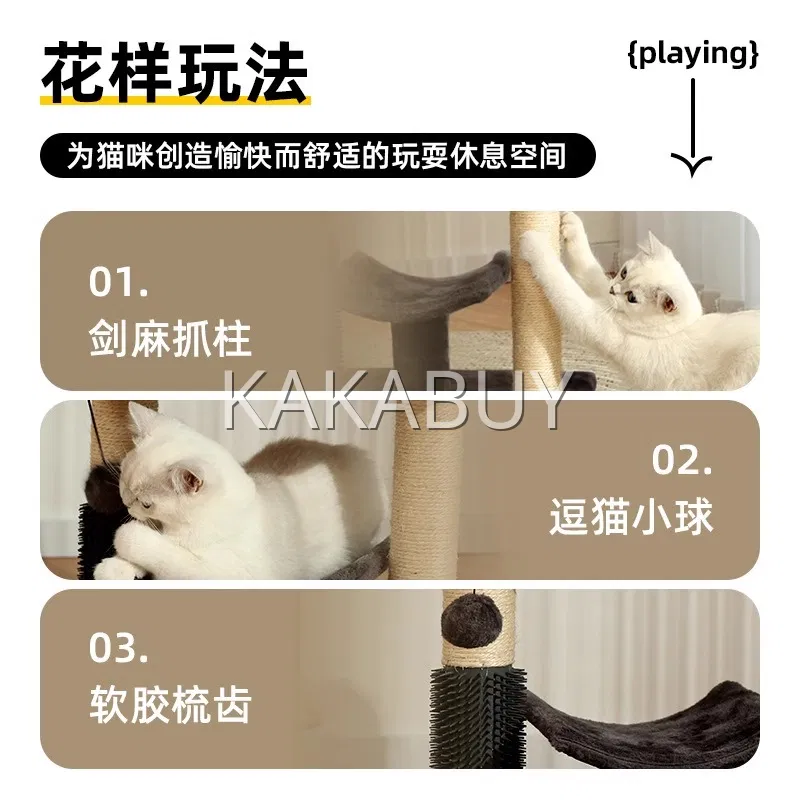 花样玩法

{playing}

为猫咪创造愉快而舒适的玩耍休息空间

01.
剑麻抓柱

KAKABUY

02.
逗猫小球

03.
软胶梳齿