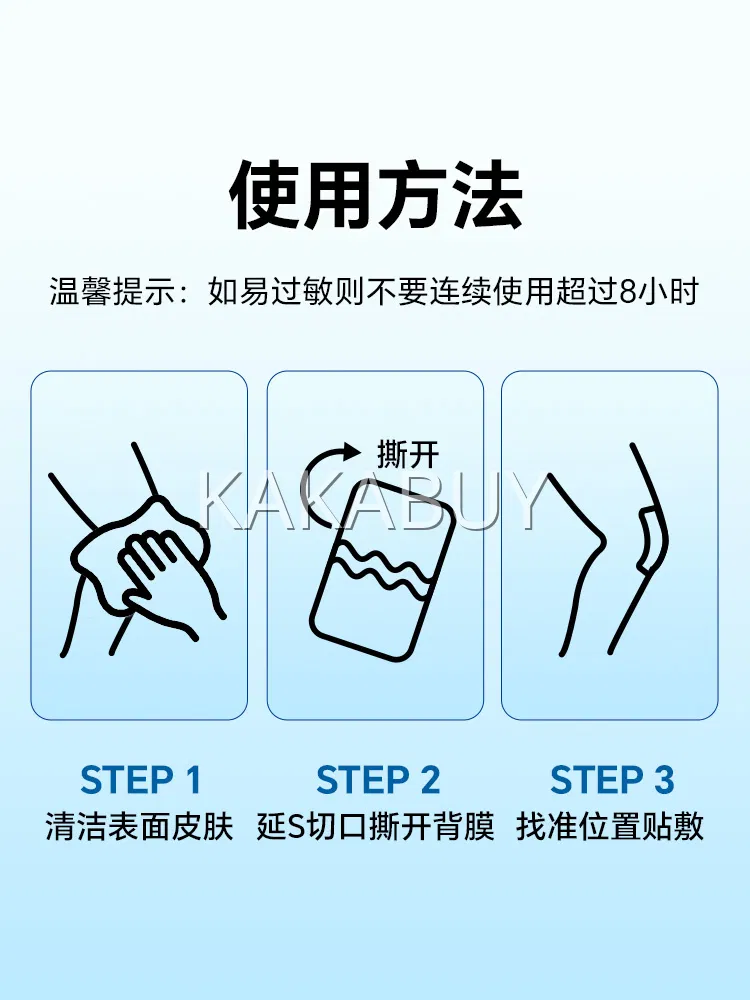 使用方法

温馨提示：如易过敏则不要连续使用超过8小时

撕开

KAKABUY

STEP 1
清洁表面皮肤

STEP 2
延S切口撕开背膜

STEP 3
找准位置贴敷